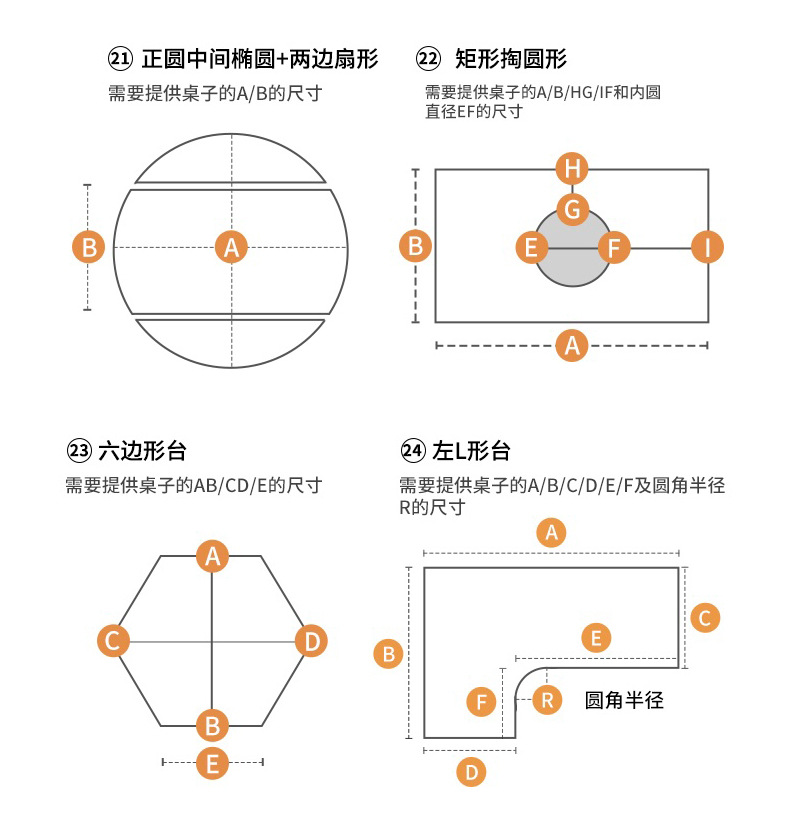 ㉑ 正圆中间椭圆+两边扇形
需要提供桌子的A/B的尺寸

B
A

㉒ 矩形掏圆形
需要提供桌子的A/B/HG/IF和内圆直径EF的尺寸

H
G
B
E
F
I
A

㉓ 六边形台
需要提供桌子的AB/CD/E的尺寸

A
C
D
B
E

㉔ 左L形台
需要提供桌子的A/B/C/D/E/F及圆角半径R的尺寸

A
C
E
B
F
R
圆角半径
D