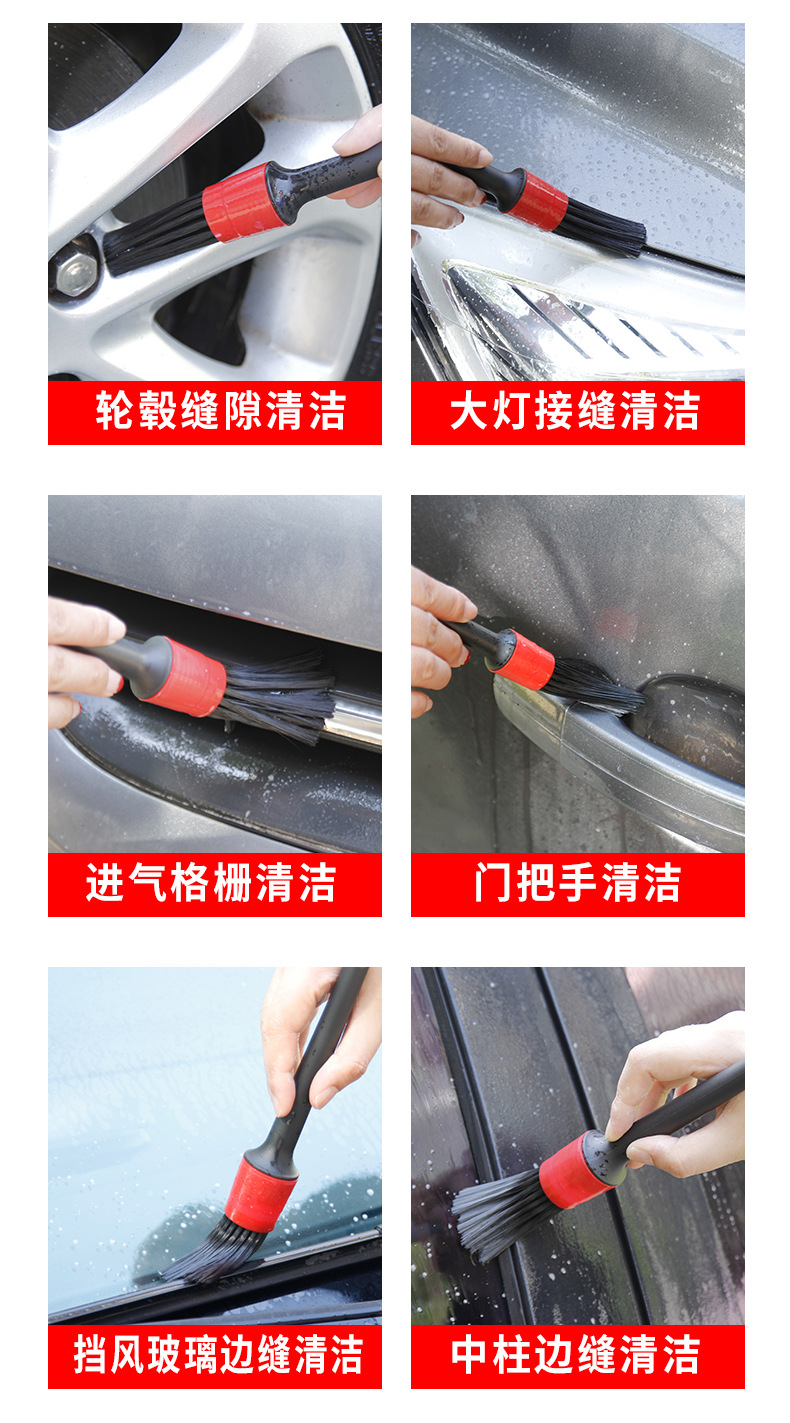 轮毂缝隙清洁

大灯接缝清洁

进气格栅清洁

门把手清洁

挡风玻璃边缝清洁

中柱边缝清洁