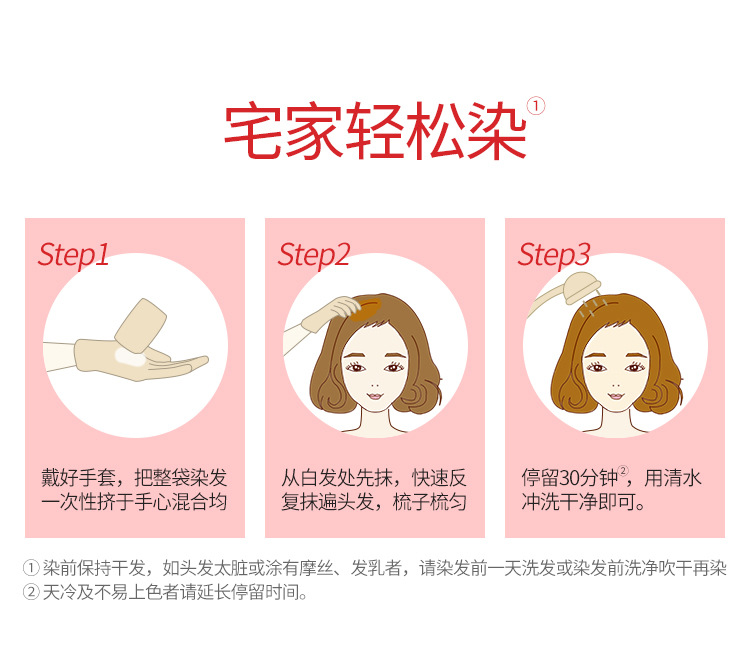 宅家轻松染①

Step1

戴好手套，把整袋染发一次性挤于手心混合均

Step2

从白发处先抹，快速反复抹遍头发，梳子梳匀

Step3

停留30分钟②，用清水冲洗干净即可。

① 染前保持干发，如头发太脏或涂有摩丝、发乳者，请染发前一天洗发或染发前洗净吹干再染
② 天冷及不易上色者请延长停留时间。