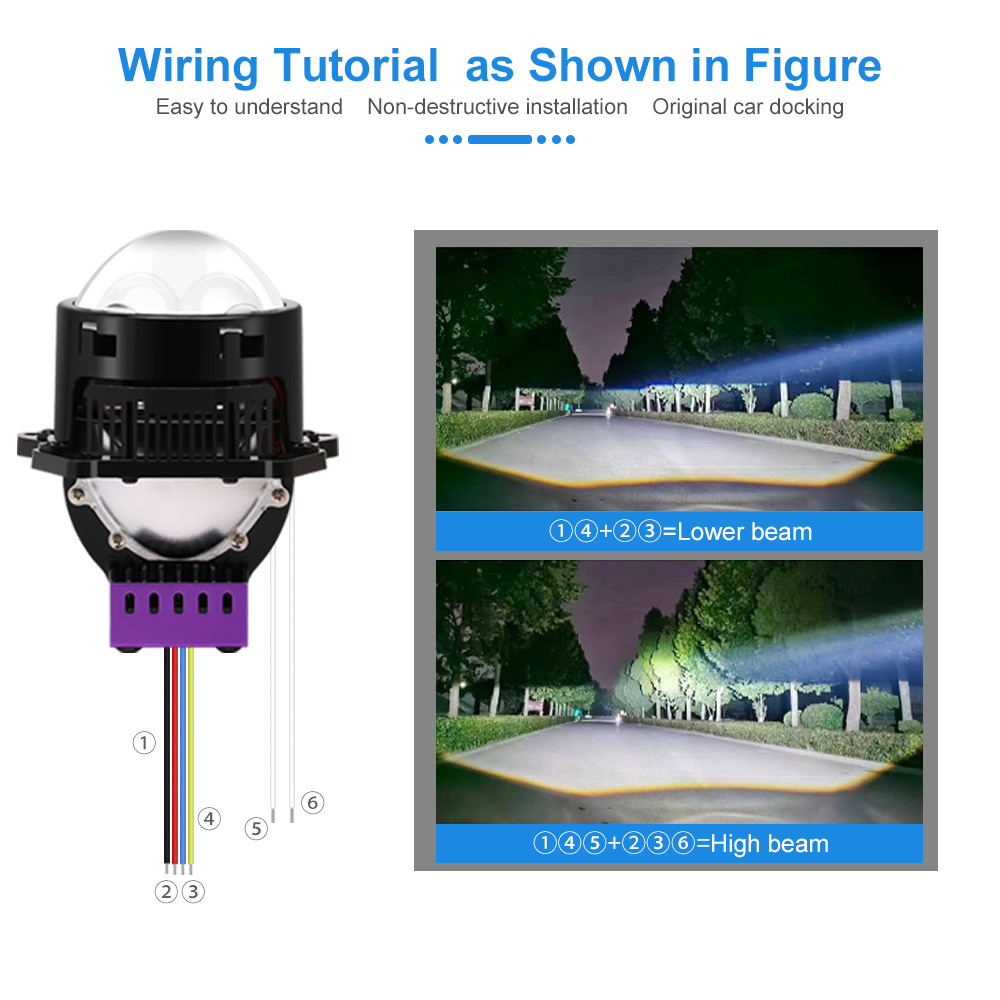 Wiring Tutorial as Shown in Figure

Easy to understand Non-destructive installation Original car docking

①

④

⑤

⑥

②③

①④+②③=Lower beam

①④⑤+②③⑥=High beam