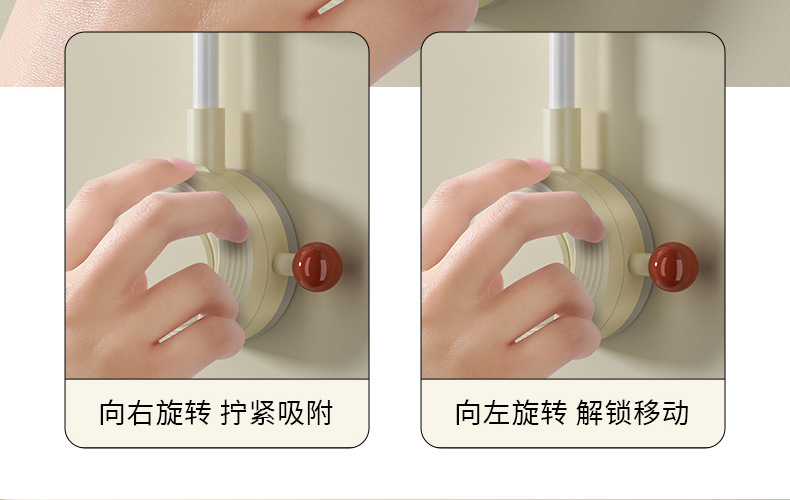 向右旋转 拧紧吸附

向左旋转 解锁移动