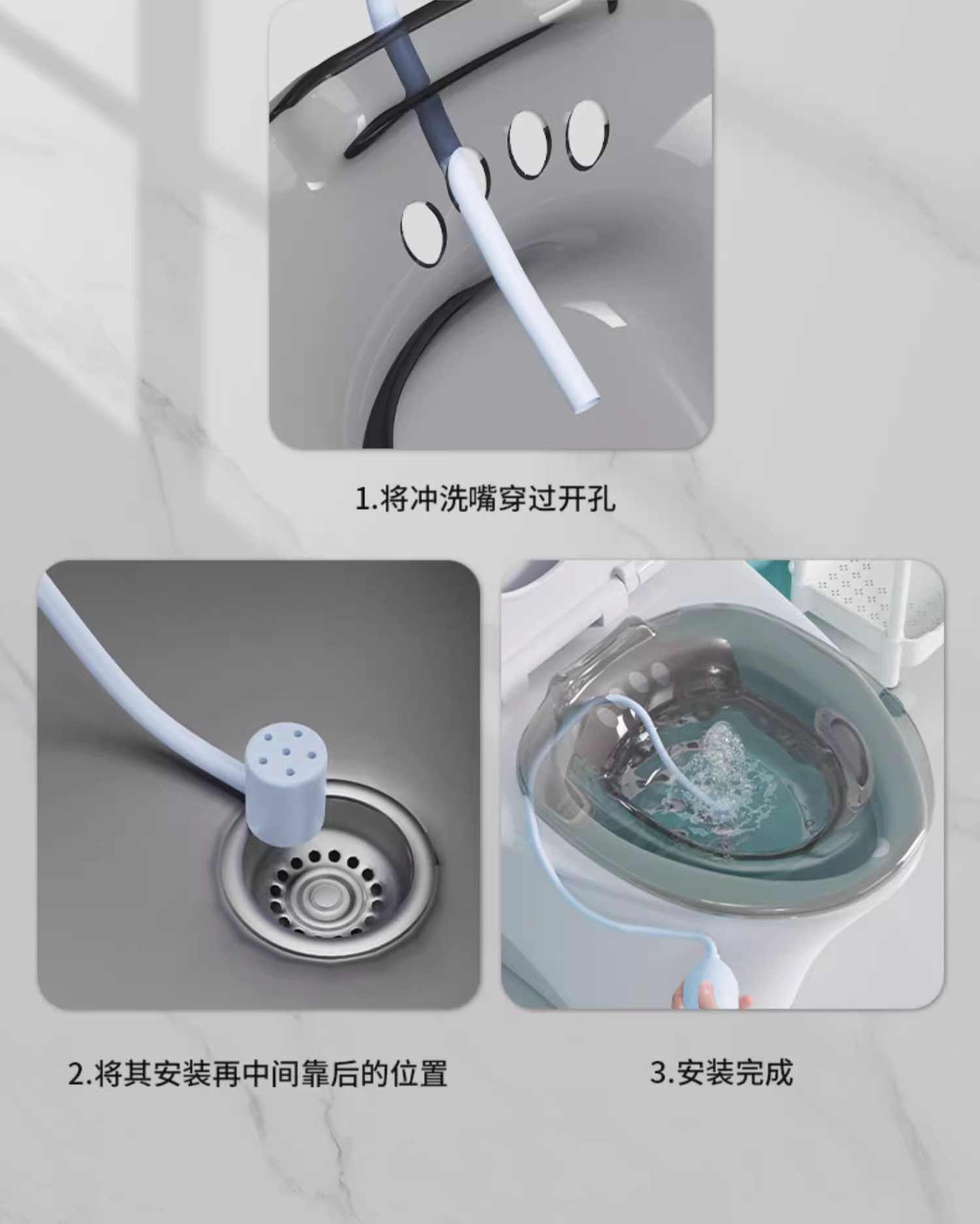 1.将冲洗嘴穿过开孔

2.将其安装再中间靠后的位置

3.安装完成