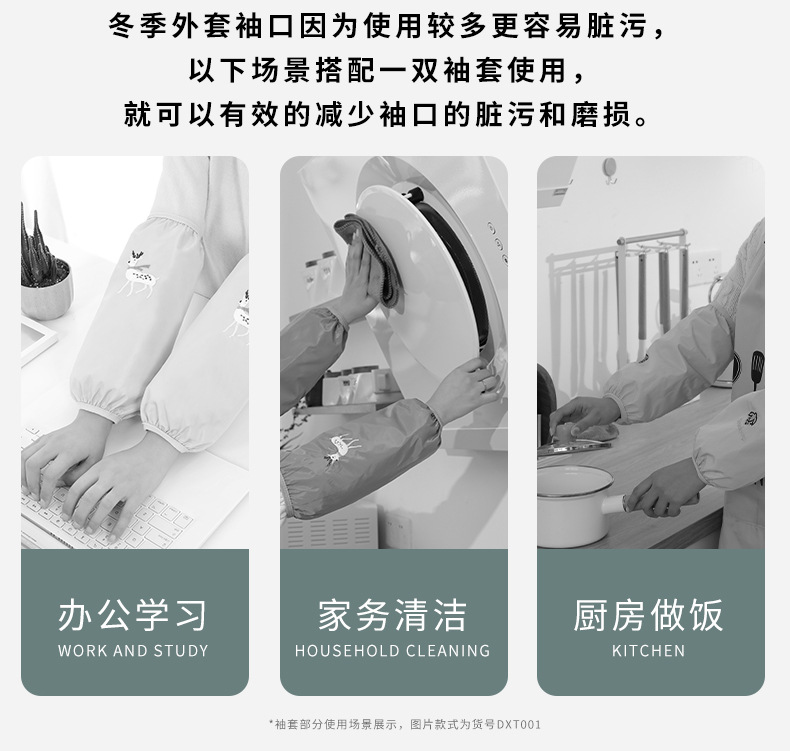 冬季外套袖口因为使用较多更容易脏污，
以下场景搭配一双袖套使用，
就可以有效的减少袖口的脏污和磨损。

办公学习
WORK AND STUDY

家务清洁
HOUSEHOLD CLEANING

厨房做饭
KITCHEN

*袖套部分使用场景展示，图片款式为货号DXT001