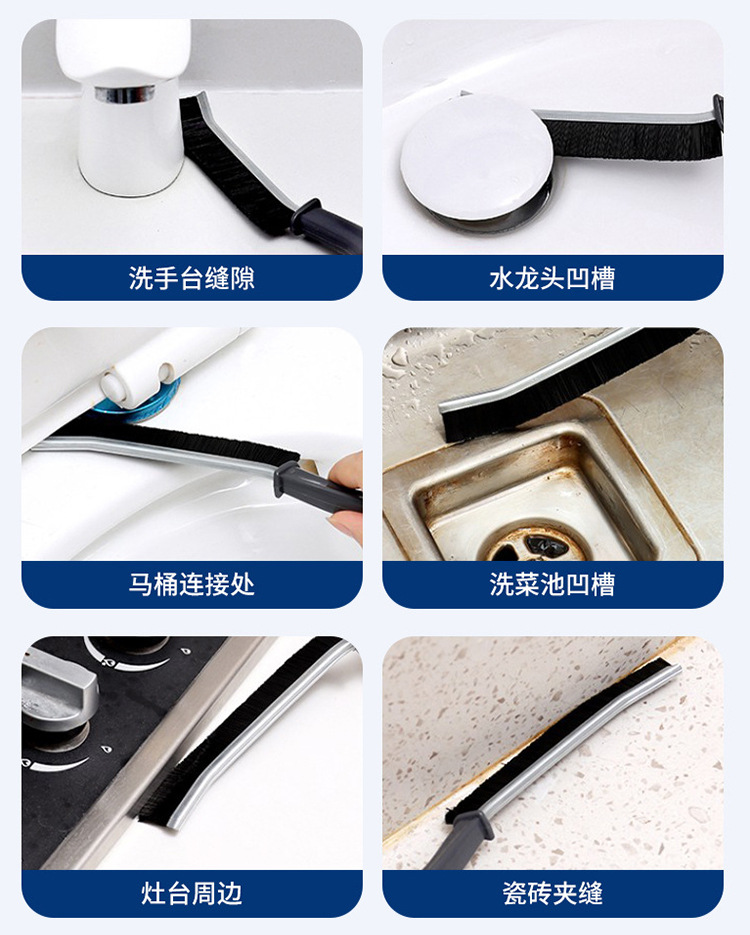 洗手台缝隙

水龙头凹槽

马桶连接处

洗菜池凹槽

灶台周边

瓷砖夹缝