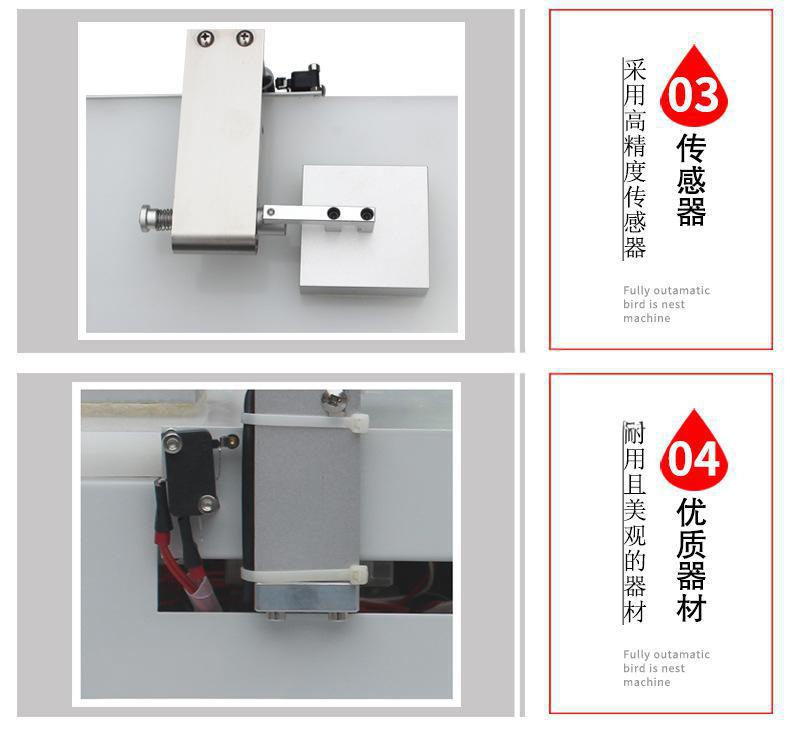 03
传感器

采用高精度传感器

Fully outamatic bird is nest machine

04
优质器材

耐用且美观的器材

Fully outamatic bird is nest machine