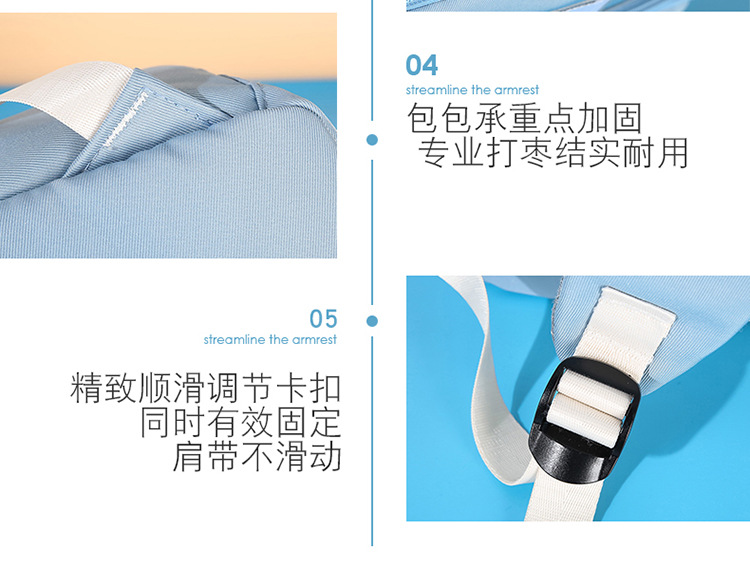 04
streamline the armrest
包包承重点加固
专业打枣结实耐用

05
streamline the armrest
精致顺滑调节卡扣
同时有效固定
肩带不滑动