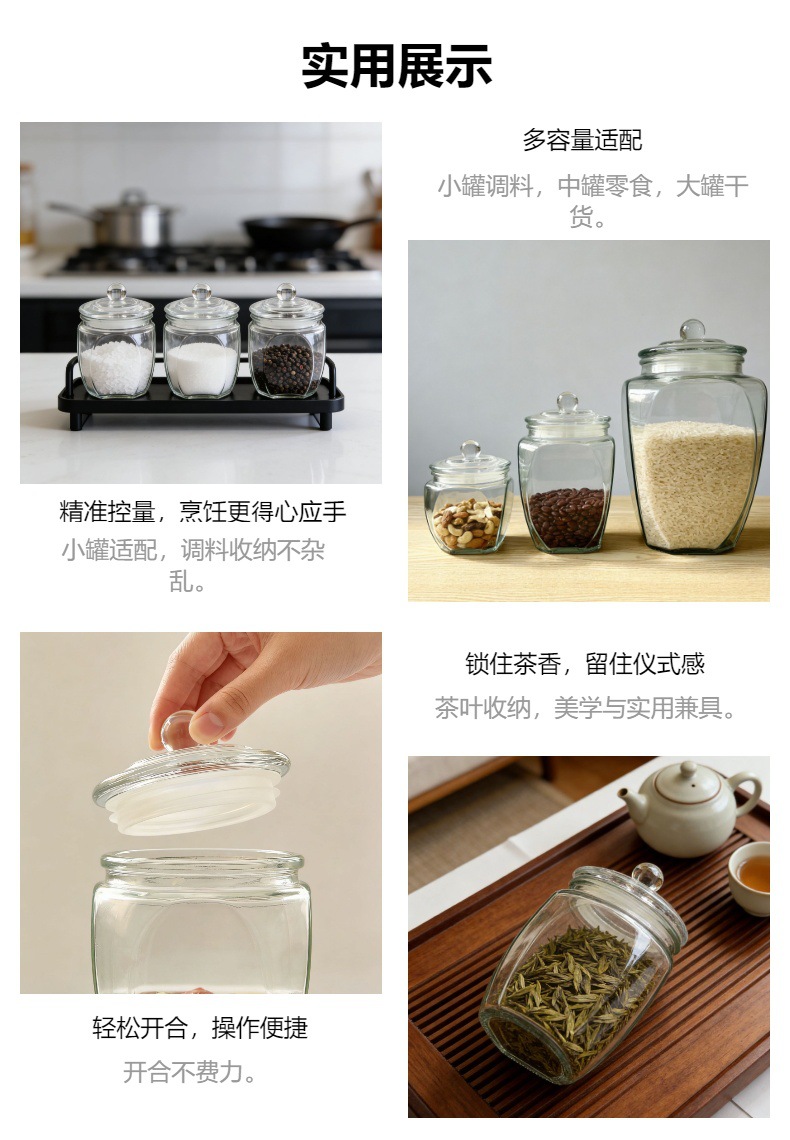 实用展示

精准控量，烹饪更得心应手
小罐适配，调料收纳不杂乱。

轻松开合，操作便捷
开合不费力。

多容量适配
小罐调料，中罐零食，大罐干货。

锁住茶香，留住仪式感
茶叶收纳，美学与实用兼具。