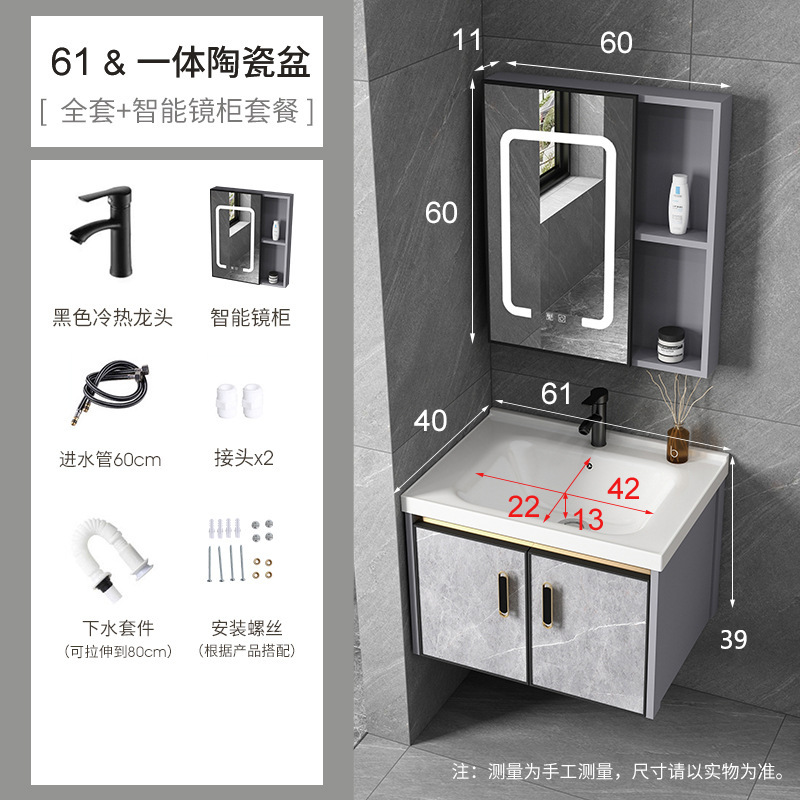 61 & 一体陶瓷盆
[ 全套+智能镜柜套餐 ]

黑色冷热龙头

智能镜柜

进水管60cm

接头x2

下水套件
(可拉伸到80cm)

安装螺丝
(根据产品搭配)

11

60

60

61

40

42

22

13

39

注：测量为手工测量，尺寸请以实物为准。