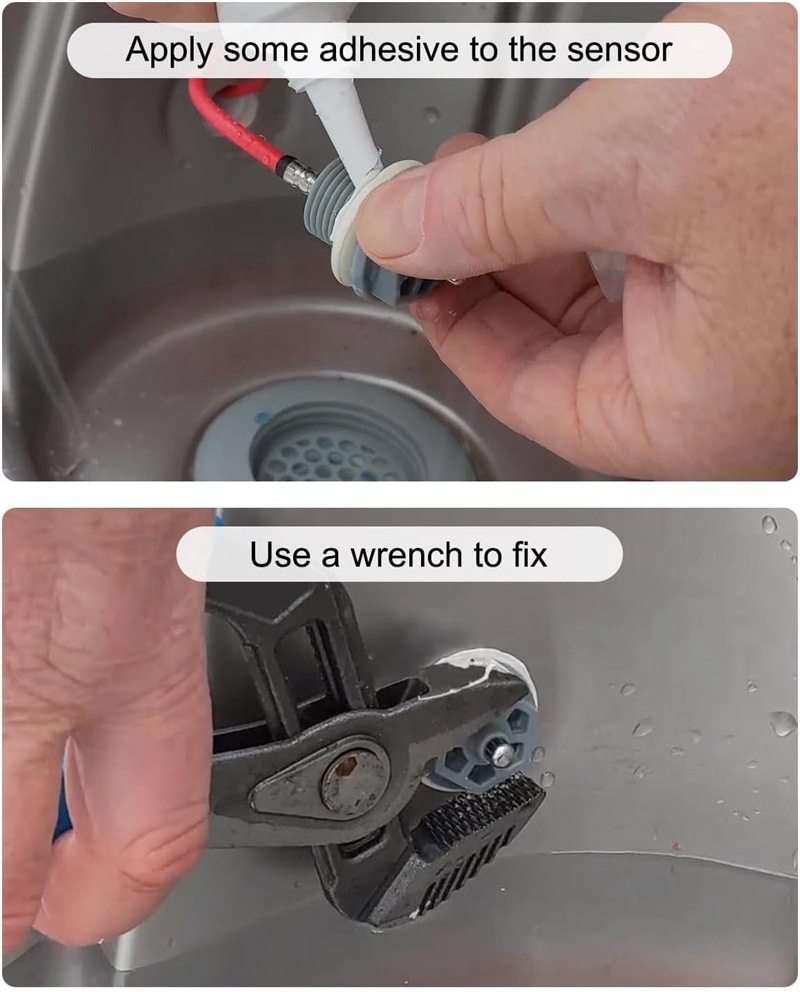 Apply some adhesive to the sensor

Use a wrench to fix