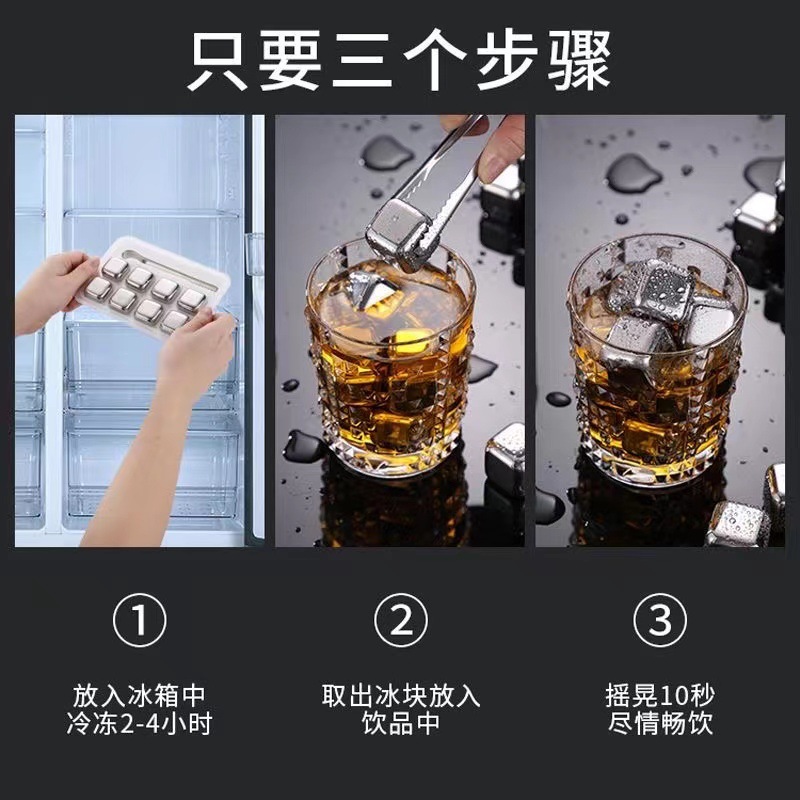 只要三个步骤

①
放入冰箱中
冷冻2-4小时

②
取出冰块放入
饮品中

③
摇晃10秒
尽情畅饮