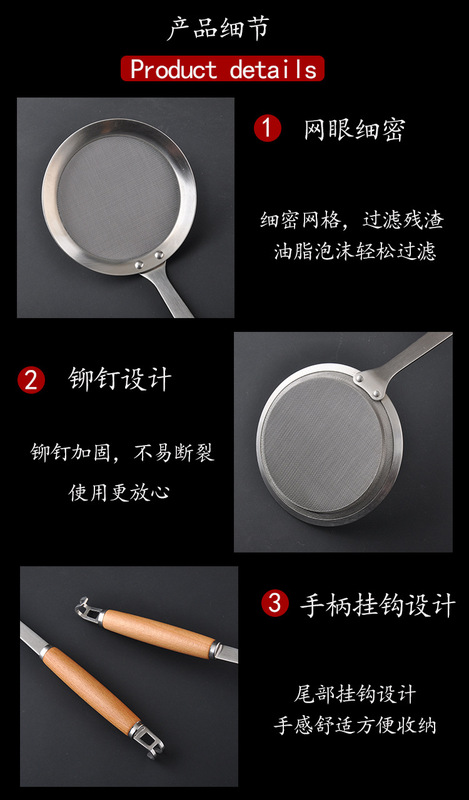 产品细节

Product details

1 网眼细密

细密网格，过滤残渣
油脂泡沫轻松过滤

2 铆钉设计

铆钉加固，不易断裂
使用更放心

3 手柄挂钩设计

尾部挂钩设计
手感舒适方便收纳