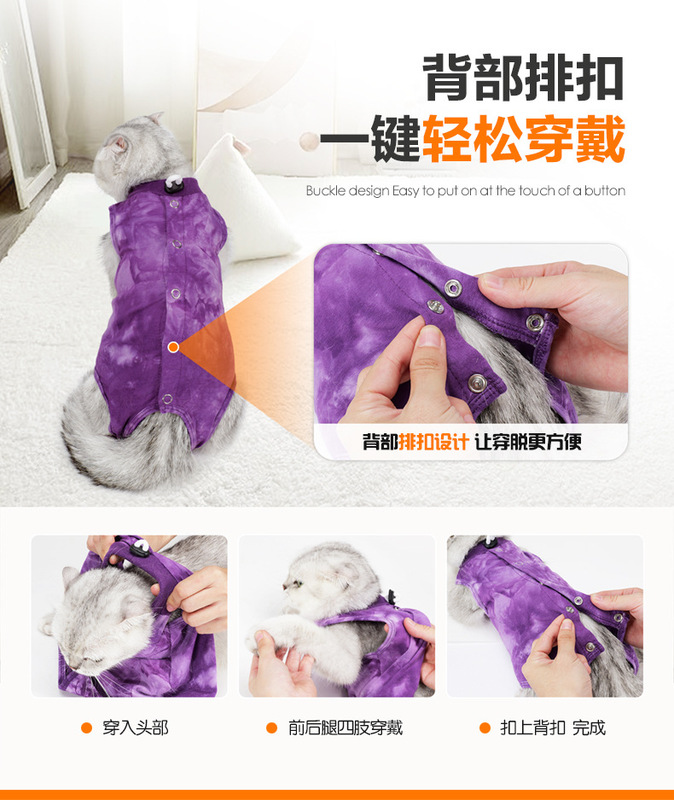 背部排扣
一键轻松穿戴

Buckle design Easy to put on at the touch of a button

背部排扣设计 让穿脱更方便

穿入头部

前后腿四肢穿戴

扣上背扣 完成