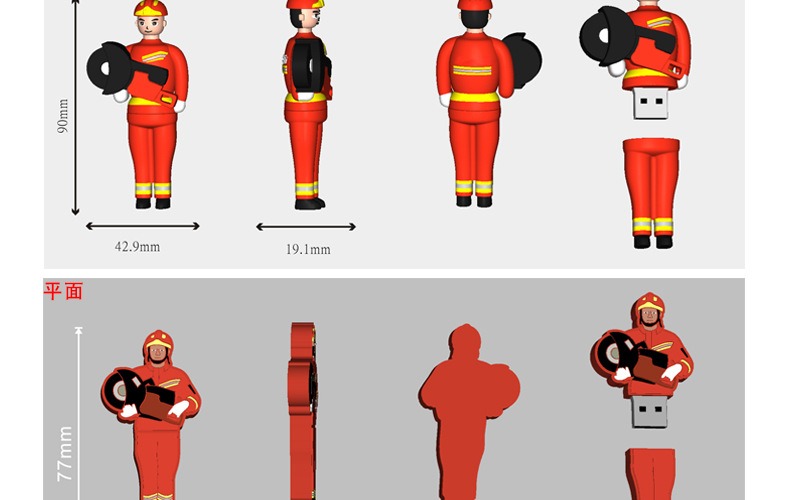 90mm

42.9mm

19.1mm

平面

77mm