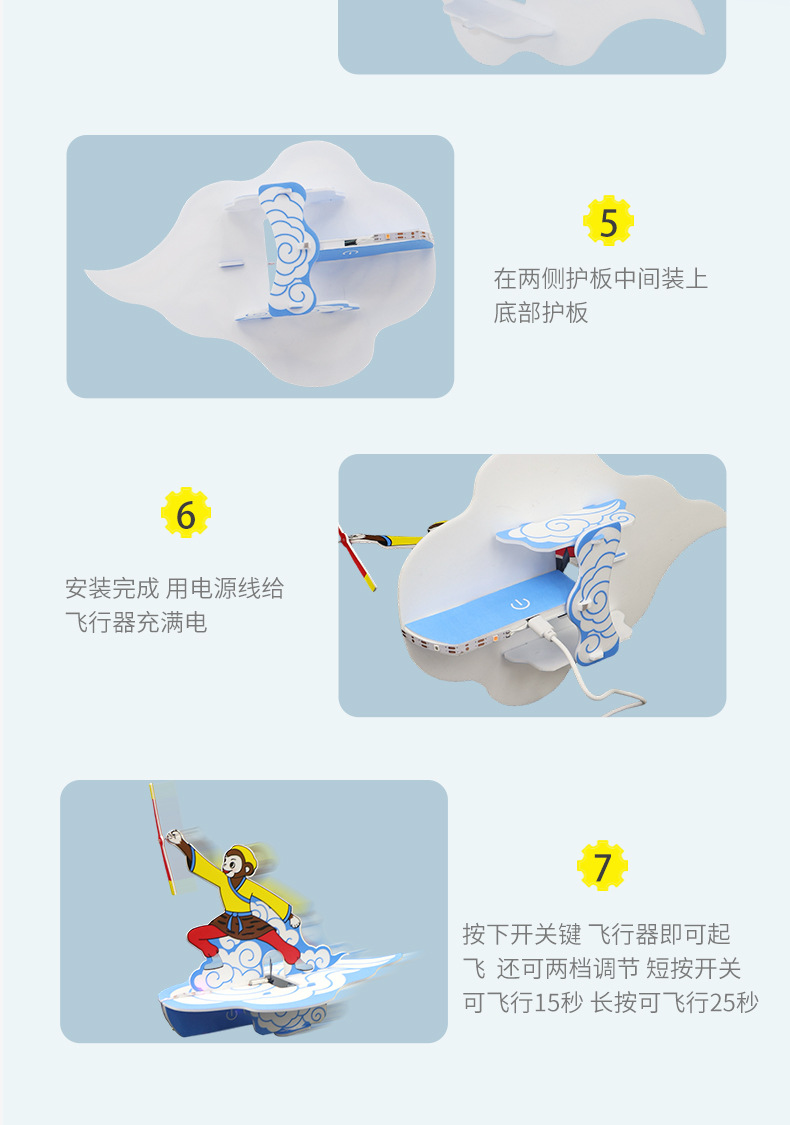 5

在两侧护板中间装上底部护板

6

安装完成 用电源线给飞行器充满电

7

按下开关键 飞行器即可起飞 还可两档调节 短按开关可飞行15秒 长按可飞行25秒