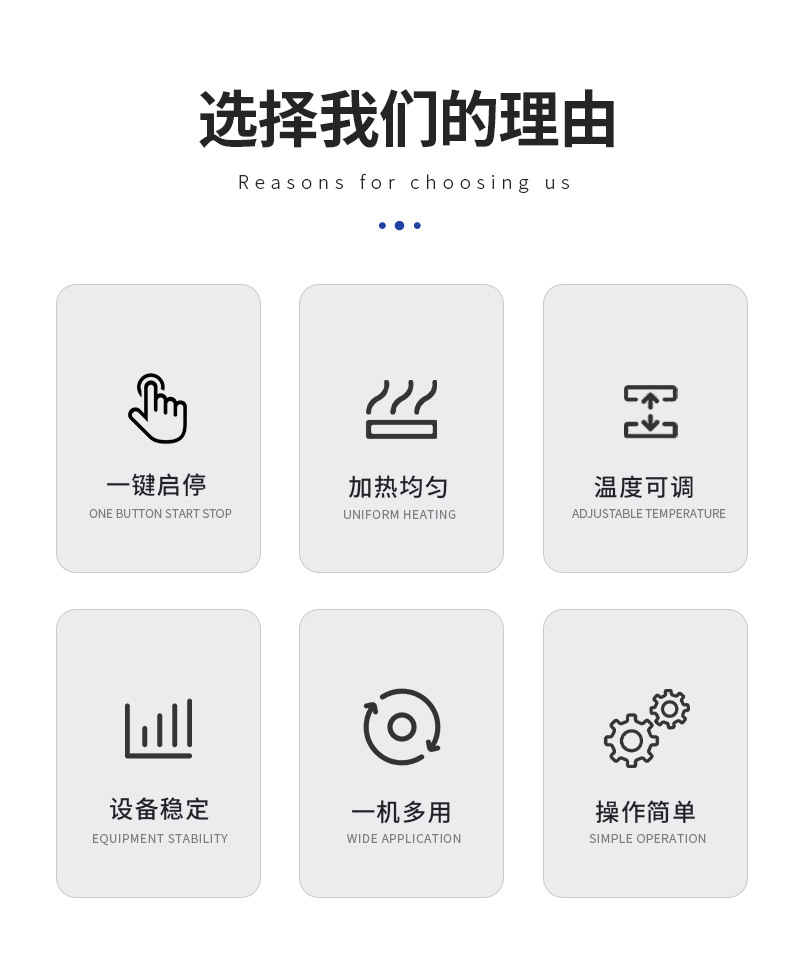 选择我们的理由

Reasons for choosing us

一键启停
ONE BUTTON START STOP

加热均匀
UNIFORM HEATING

温度可调
ADJUSTABLE TEMPERATURE

设备稳定
EQUIPMENT STABILITY

一机多用
WIDE APPLICATION

操作简单
SIMPLE OPERATION