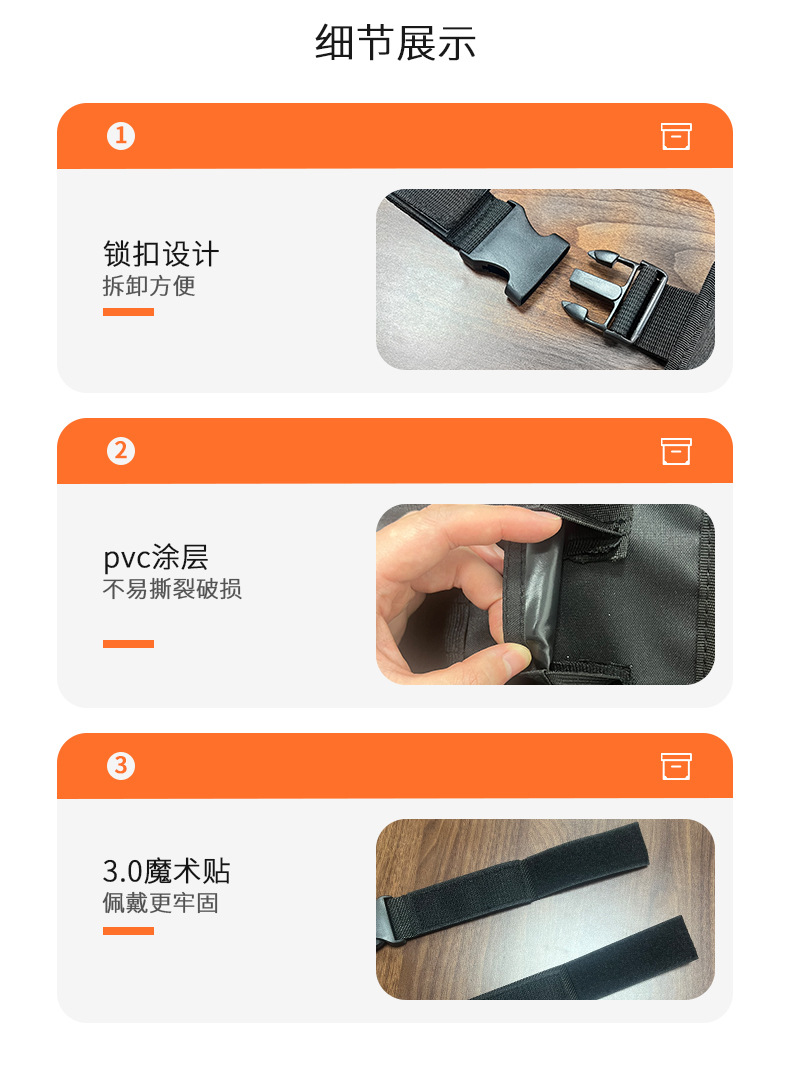 细节展示

1

锁扣设计
拆卸方便

2

pvc涂层
不易撕裂破损

3

3.0魔术贴
佩戴更牢固