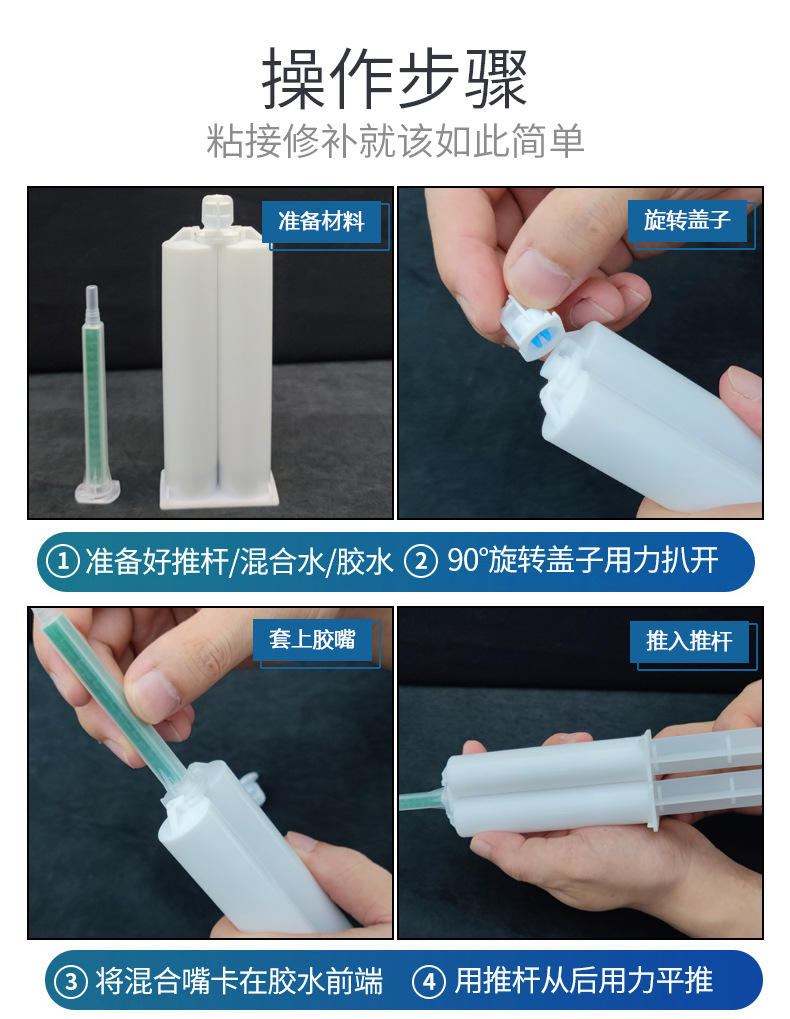 操作步骤

粘接修补就该如此简单

准备材料

旋转盖子

① 准备好推杆/混合水/胶水 ② 90°旋转盖子用力扒开

套上胶嘴

推入推杆

③ 将混合嘴卡在胶水前端 ④ 用推杆从后用力平推