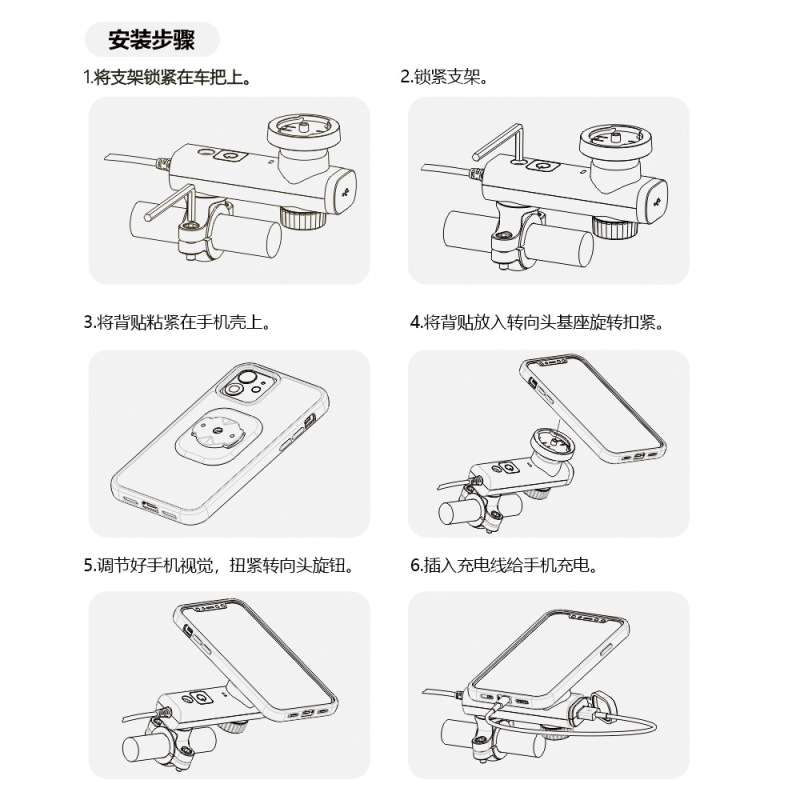 安装步骤

1.将支架锁紧在车把上。

2.锁紧支架。

3.将背贴粘紧在手机壳上。

4.将背贴放入转向头基座旋转扣紧。

5.调节好手机视觉，扭紧转向头旋钮。

6.插入充电线给手机充电。