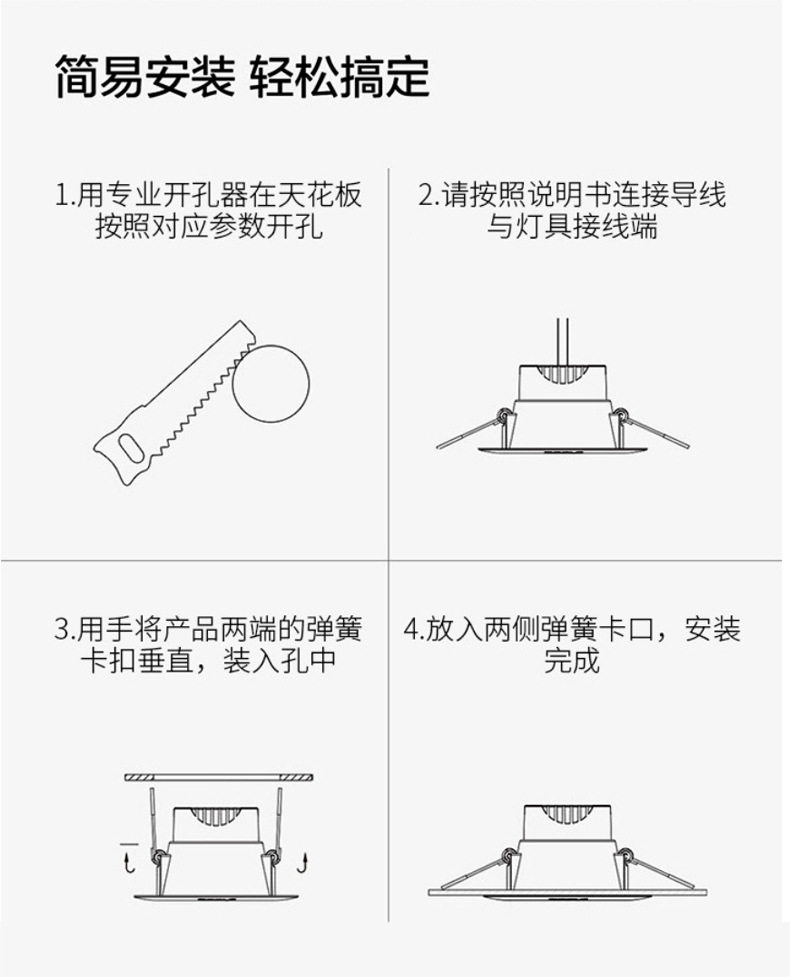 简易安装 轻松搞定

1.用专业开孔器在天花板按照对应参数开孔

2.请按照说明书连接导线与灯具接线端

3.用手将产品两端的弹簧卡扣垂直，装入孔中

4.放入两侧弹簧卡口，安装完成