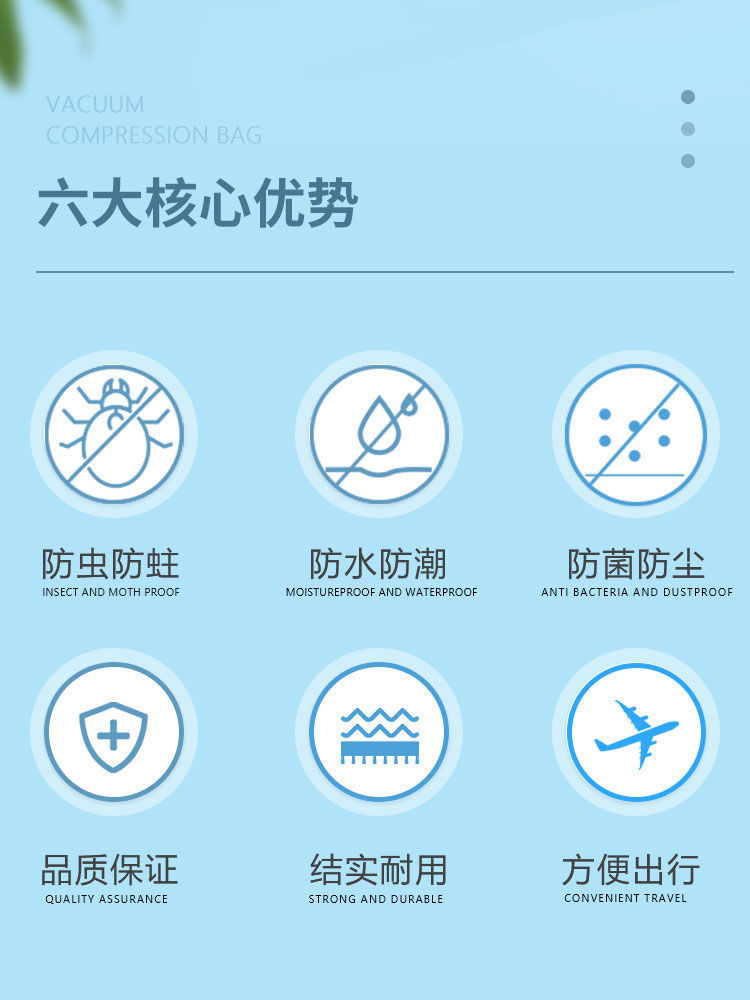 VACUUM
COMPRESSION BAG

六大核心优势

防虫防蛀
INSECT AND MOTH PROOF

防水防潮
MOISTUREPROOF AND WATERPROOF

防菌防尘
ANTI BACTERIA AND DUSTPROOF

品质保证
QUALITY ASSURANCE

结实耐用
STRONG AND DURABLE

方便出行
CONVENIENT TRAVEL