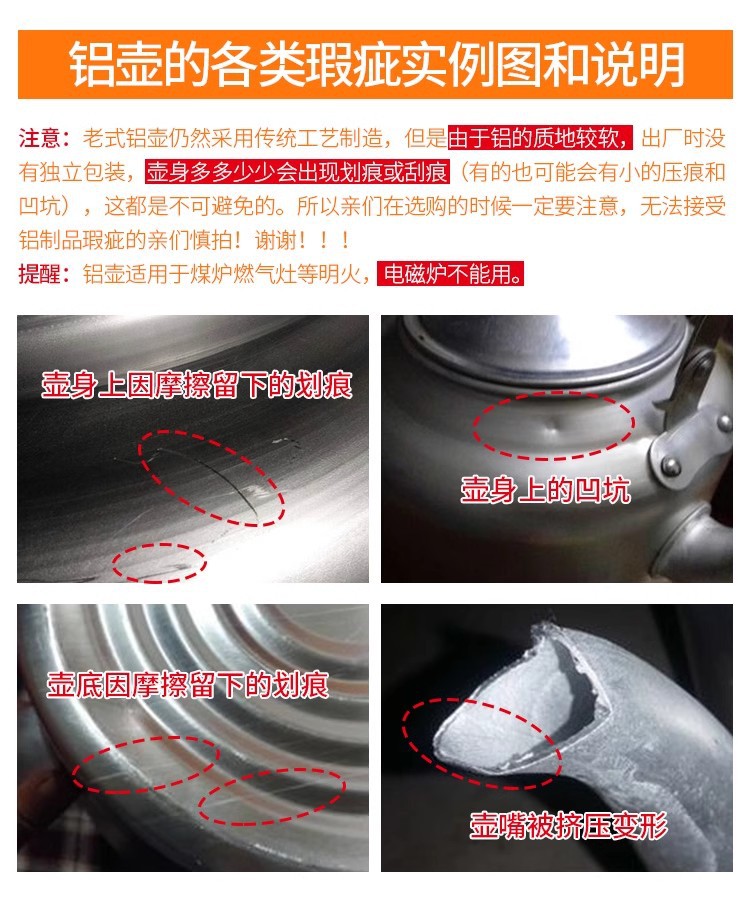 铝壶的各类瑕疵实例图和说明

注意：老式铝壶仍然采用传统工艺制造，但是由于铝的质地较软，出厂时没有独立包装，壶身多多少少会出现划痕或刮痕（有的也可能会有小的压痕和凹坑），这都是不可避免的。所以亲们在选购的时候一定要注意，无法接受铝制品瑕疵的亲们慎拍！谢谢！！！
提醒：铝壶适用于煤炉燃气灶等明火，电磁炉不能用。

壶身上因摩擦留下的划痕

壶身上的凹坑

壶底因摩擦留下的划痕

壶嘴被挤压变形