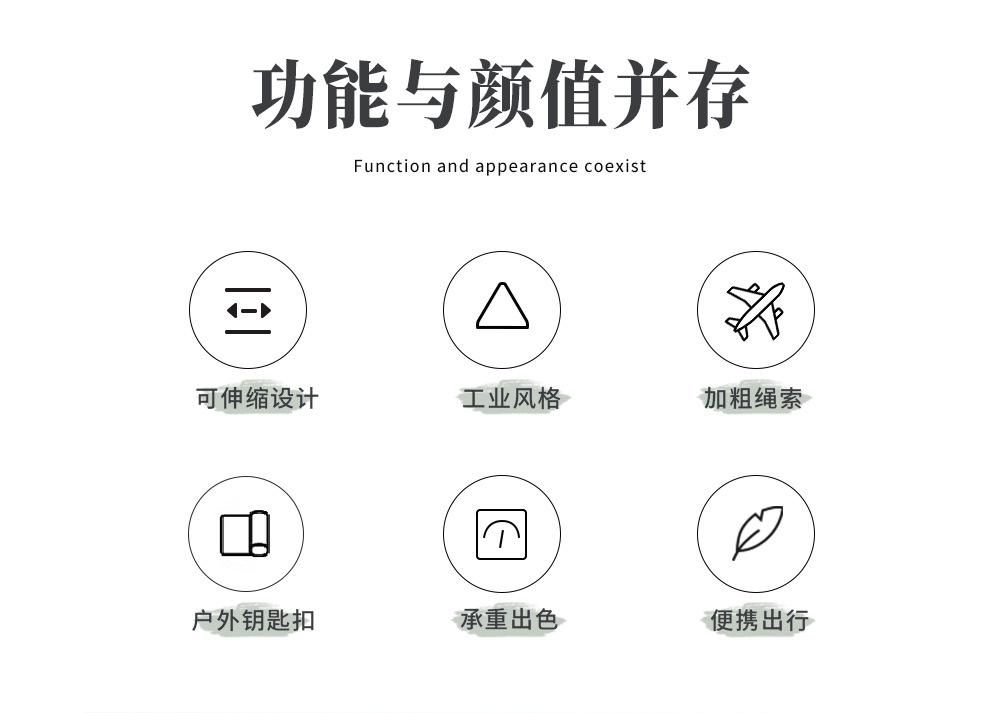 功能与颜值并存

Function and appearance coexist

可伸缩设计

工业风格

加粗绳索

户外钥匙扣

承重出色

便携出行