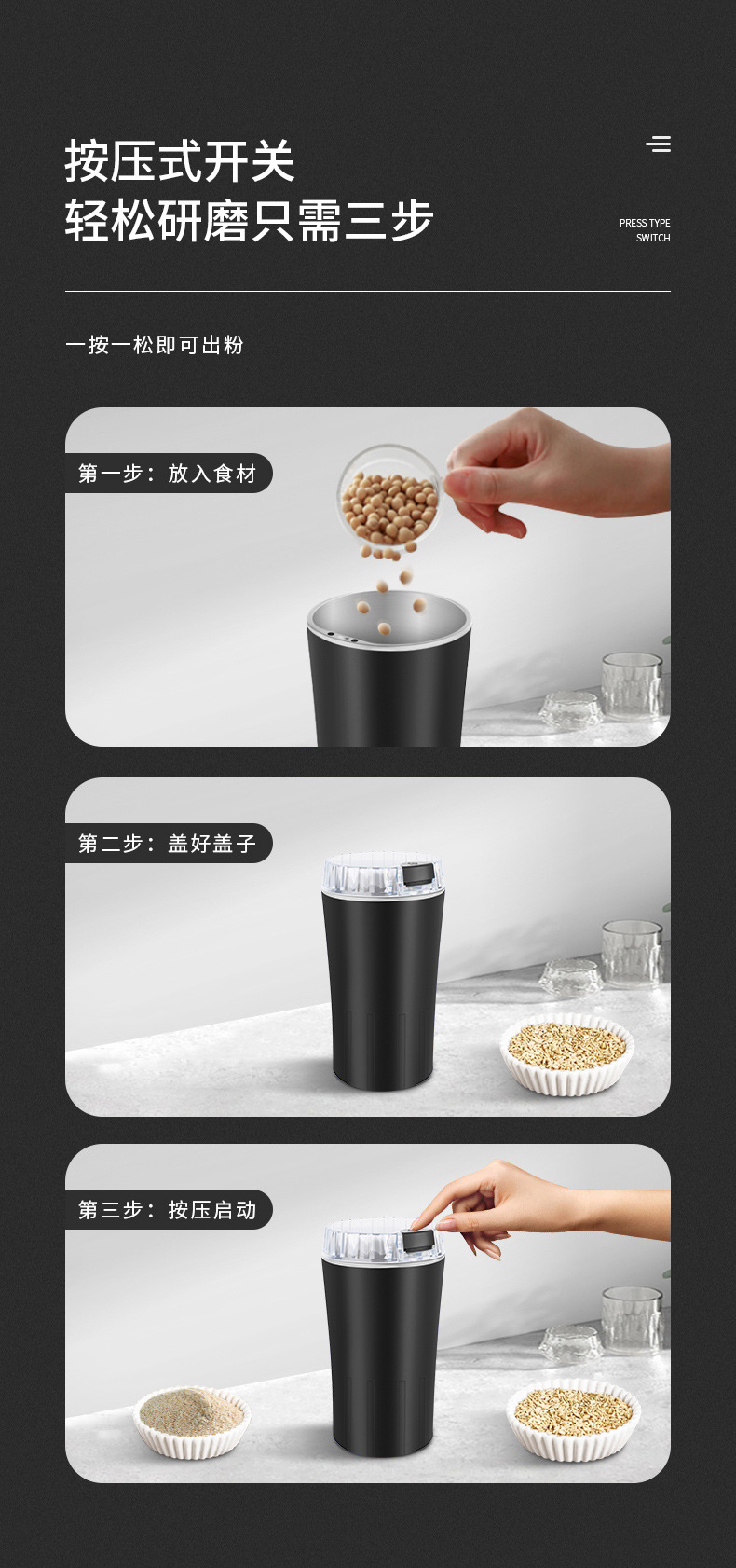 按压式开关
轻松研磨只需三步

PRESS TYPE
SWITCH

一按一松即可出粉

第一步：放入食材

第二步：盖好盖子

第三步：按压启动