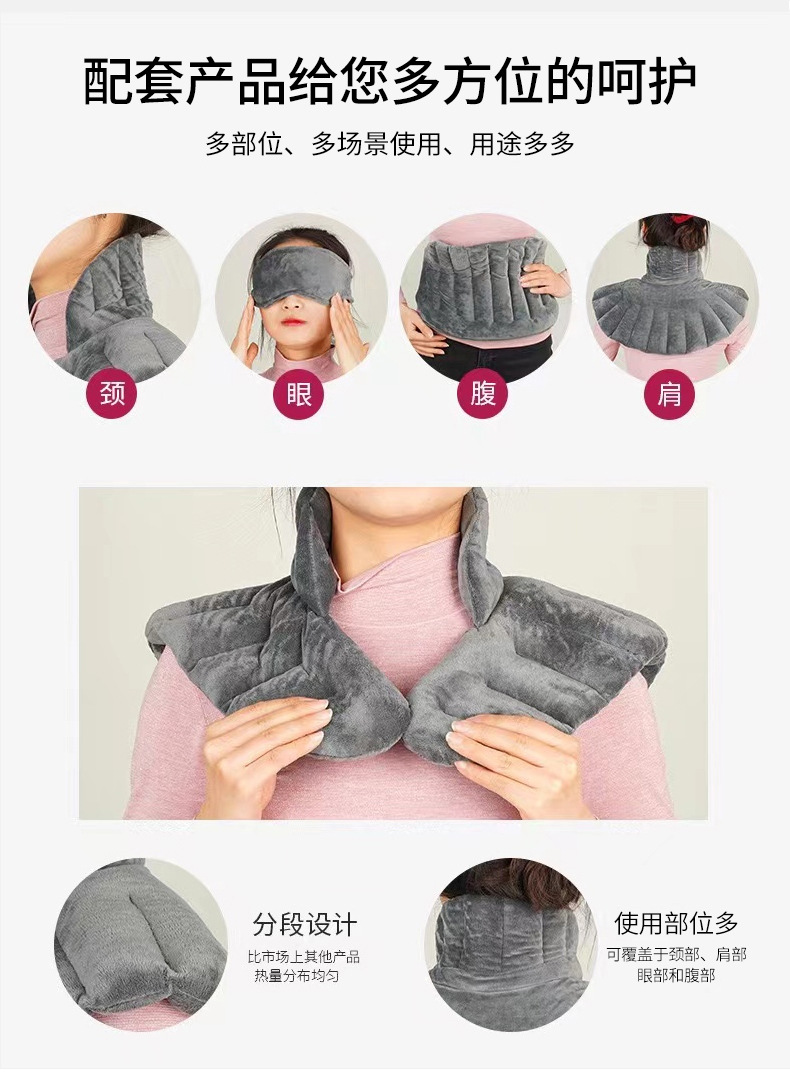 配套产品给您多方位的呵护

多部位、多场景使用、用途多多

颈

眼

腹

肩

分段设计

比市场上其他产品
热量分布均匀

使用部位多

可覆盖于颈部、肩部
眼部和腹部