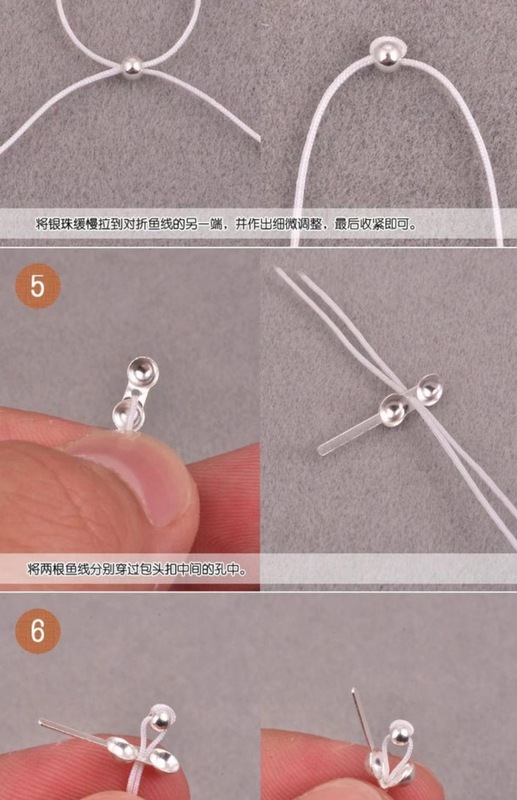 将银珠缓慢拉到对折鱼线的另一端，并作出细微调整，最后收紧即可。

5

将两根鱼线分别穿过包头扣中间的孔中。

6