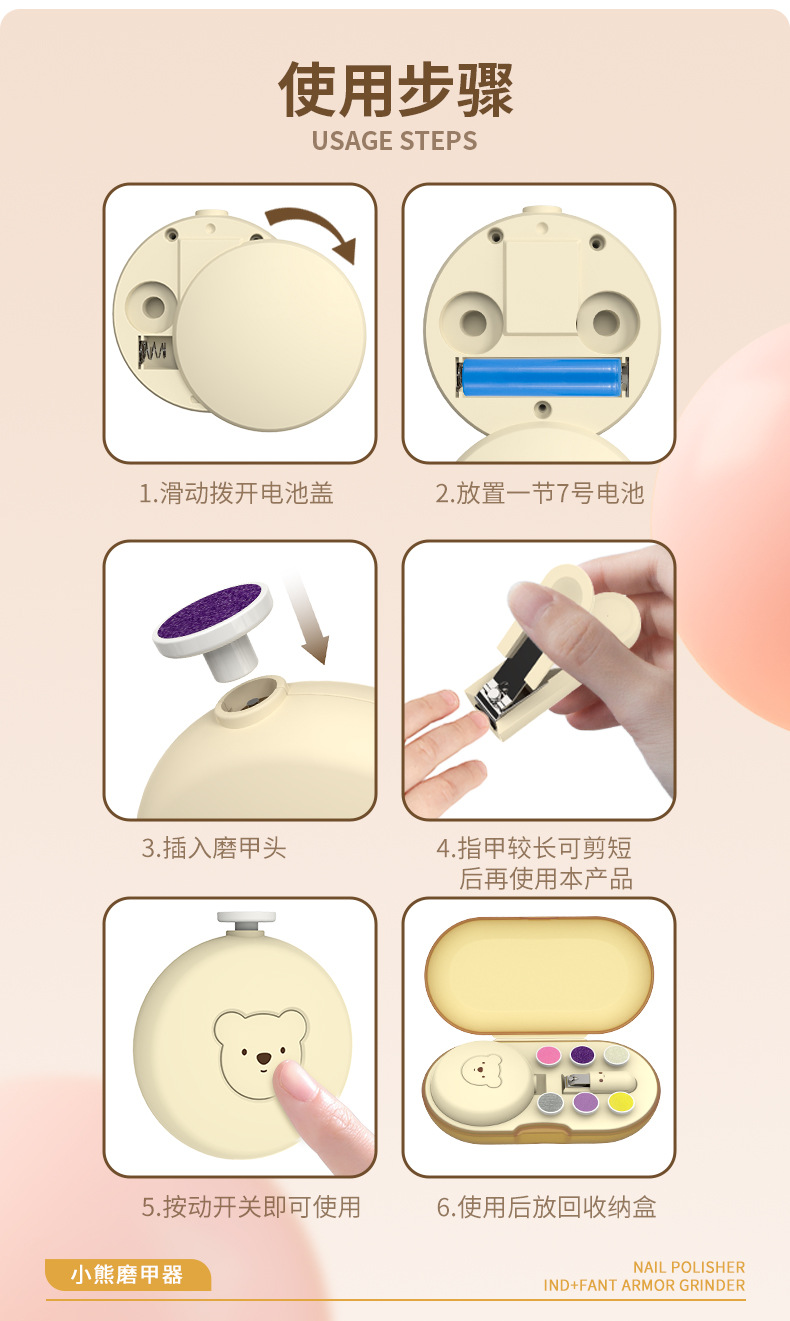 使用步骤
USAGE STEPS

1.滑动拨开电池盖

2.放置一节7号电池

3.插入磨甲头

4.指甲较长可剪短后再使用本产品

5.按动开关即可使用

6.使用后放回收纳盒

小熊磨甲器

NAIL POLISHER
IND+FANT ARMOR GRINDER