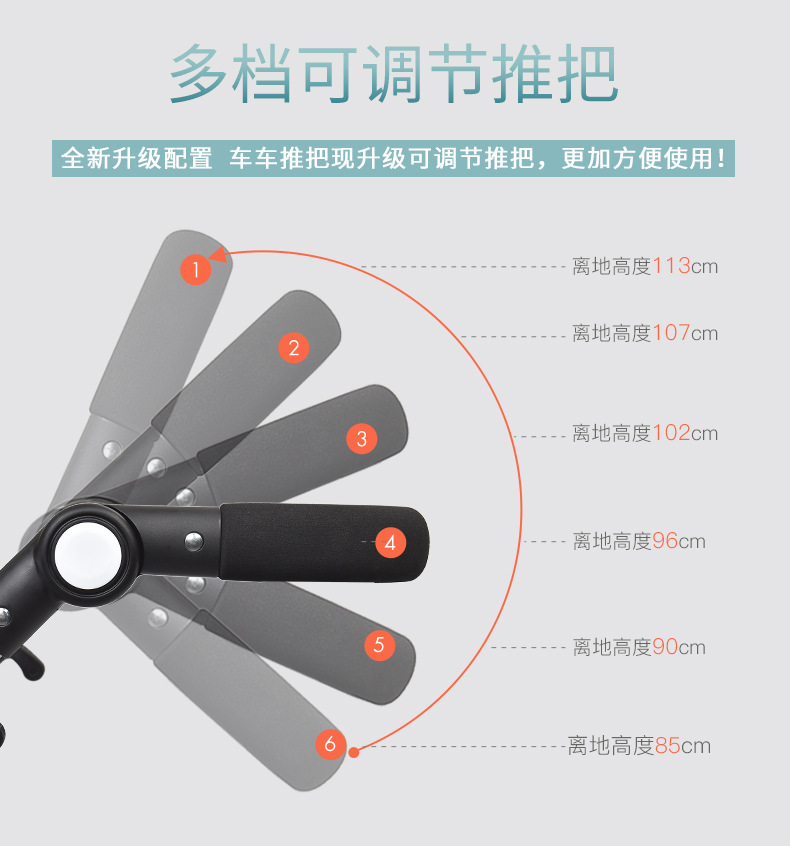 多档可调节推把

全新升级配置 车车推把现升级可调节推把，更加方便使用！

1
离地高度113cm

2
离地高度107cm

3
离地高度102cm

4
离地高度96cm

5
离地高度90cm

6
离地高度85cm