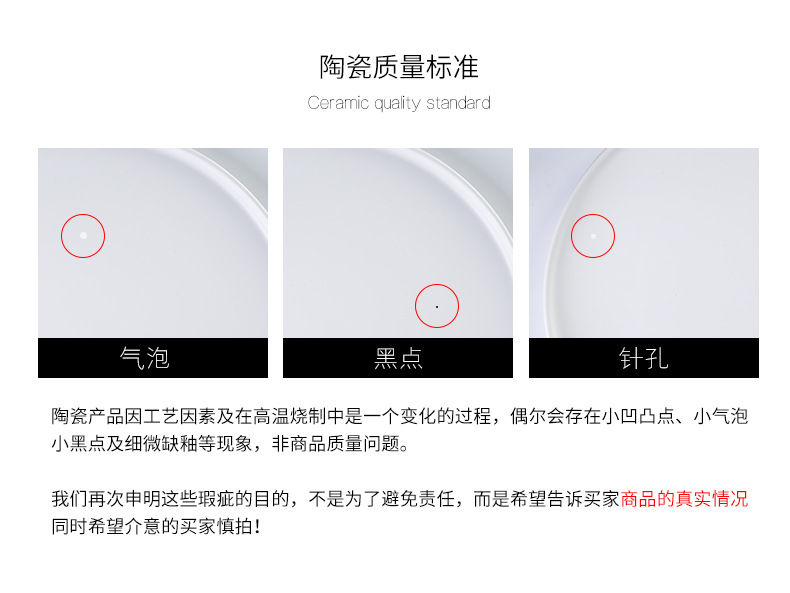 陶瓷质量标准

Ceramic quality standard

气泡

黑点

针孔

陶瓷产品因工艺因素及在高温烧制中是一个变化的过程，偶尔会存在小凹凸点、小气泡小黑点及细微缺釉等现象，非商品质量问题。

我们再次申明这些瑕疵的目的，不是为了避免责任，而是希望告诉买家商品的真实情况同时希望介意的买家慎拍！