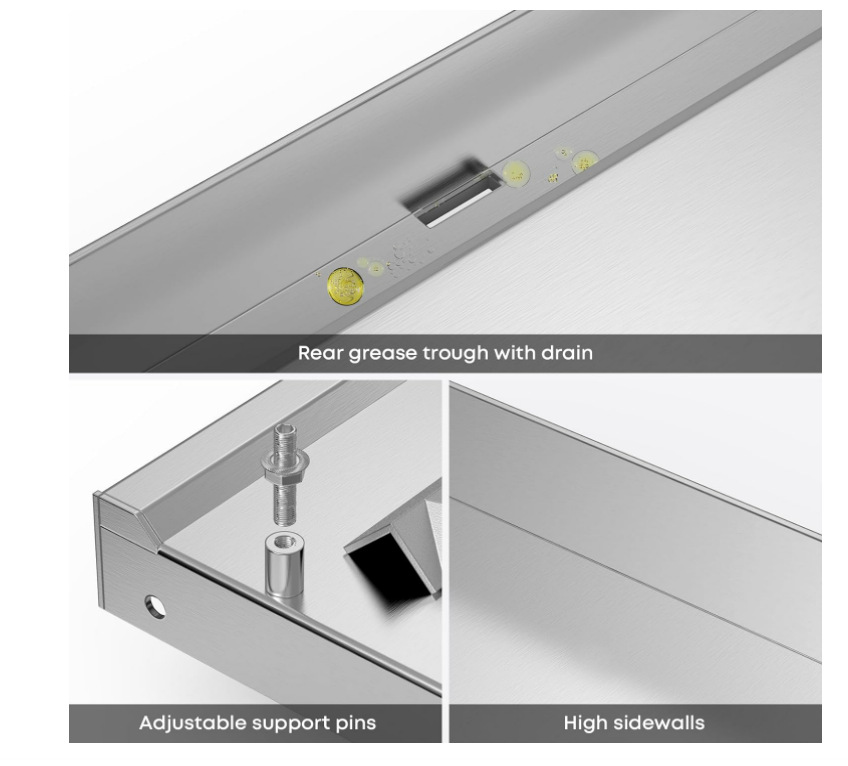 Rear grease trough with drain

Adjustable support pins

High sidewalls