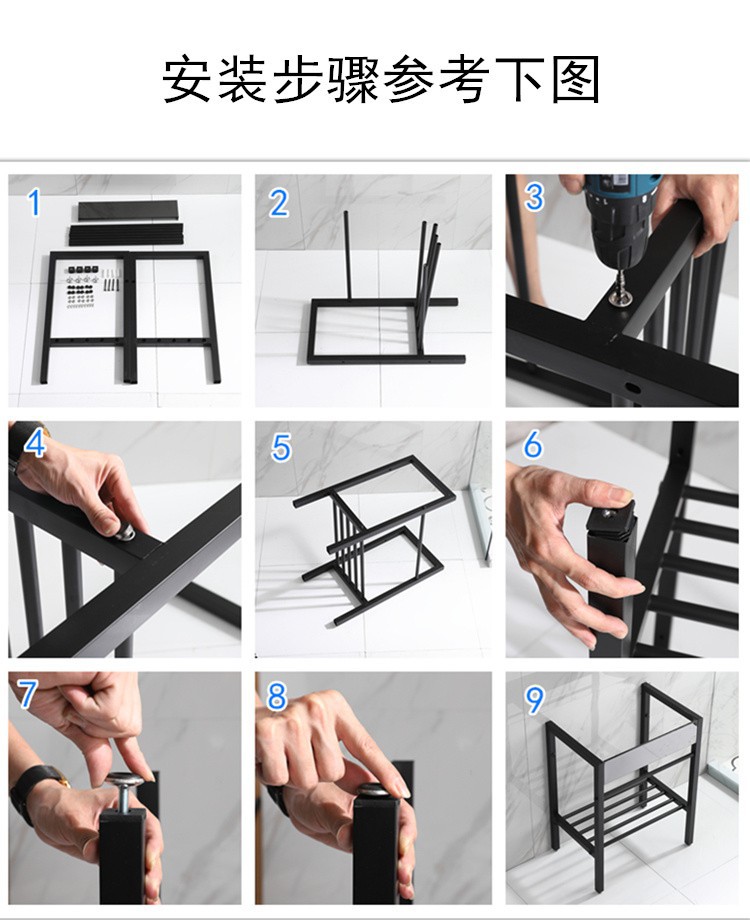 安装步骤参考下图

1

2

3

4

5

6

7

8

9