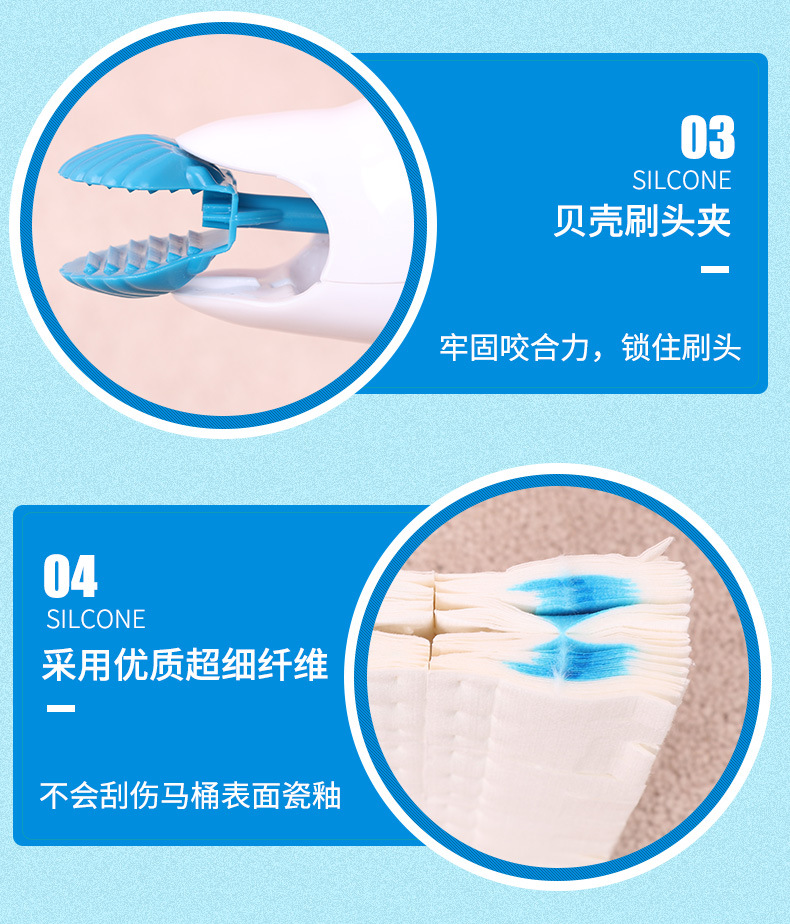 03
SILCONE
贝壳刷头夹

牢固咬合力，锁住刷头

04
SILCONE
采用优质超细纤维

不会刮伤马桶表面瓷釉