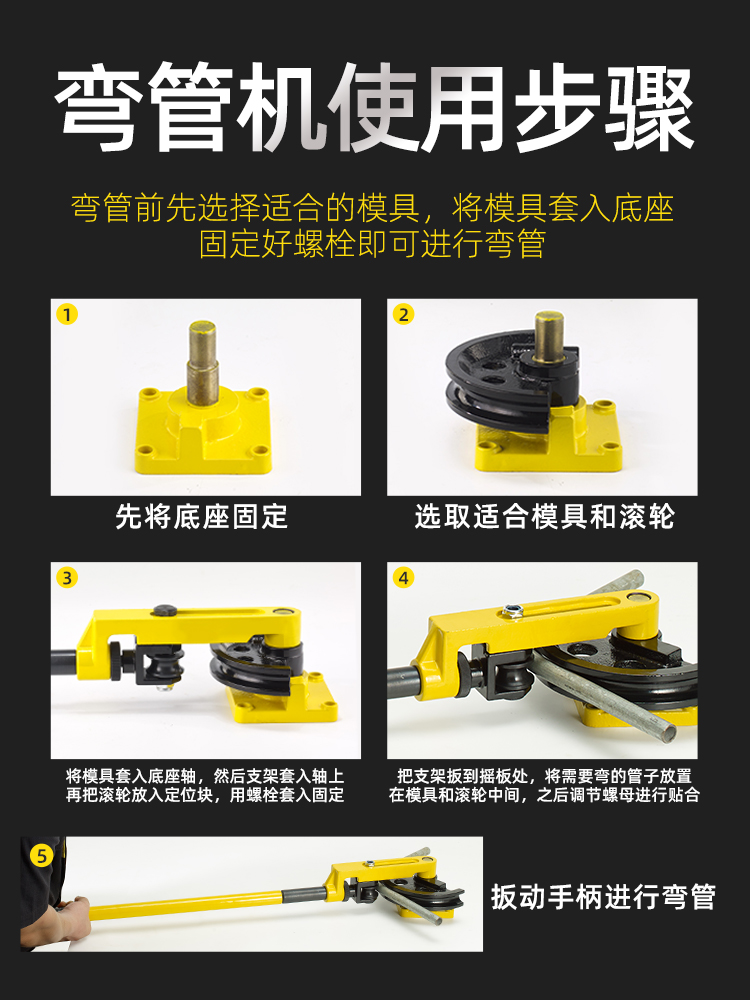 弯管机使用步骤

弯管前先选择适合的模具，将模具套入底座固定好螺栓即可进行弯管

1
先将底座固定

2
选取适合模具和滚轮

3
将模具套入底座轴，然后支架套入轴上再把滚轮放入定位块，用螺栓套入固定

4
把支架扳到摇板处，将需要弯的管子放置在模具和滚轮中间，之后调节螺母进行贴合

5
扳动手柄进行弯管