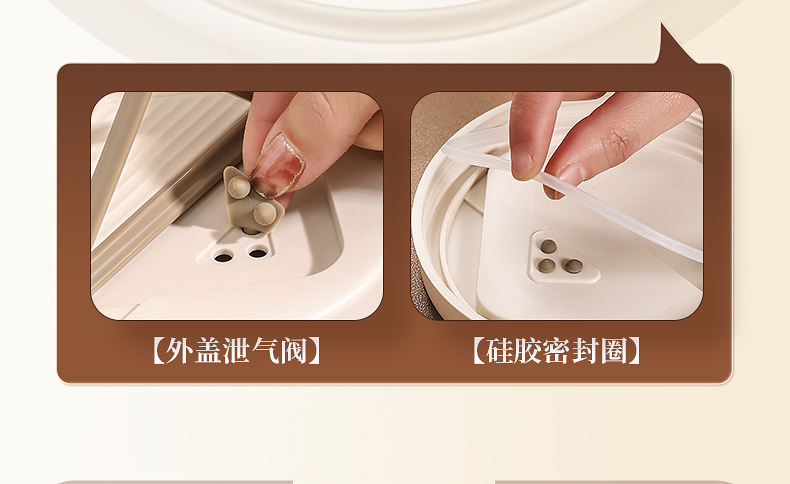 【外盖泄气阀】

【硅胶密封圈】