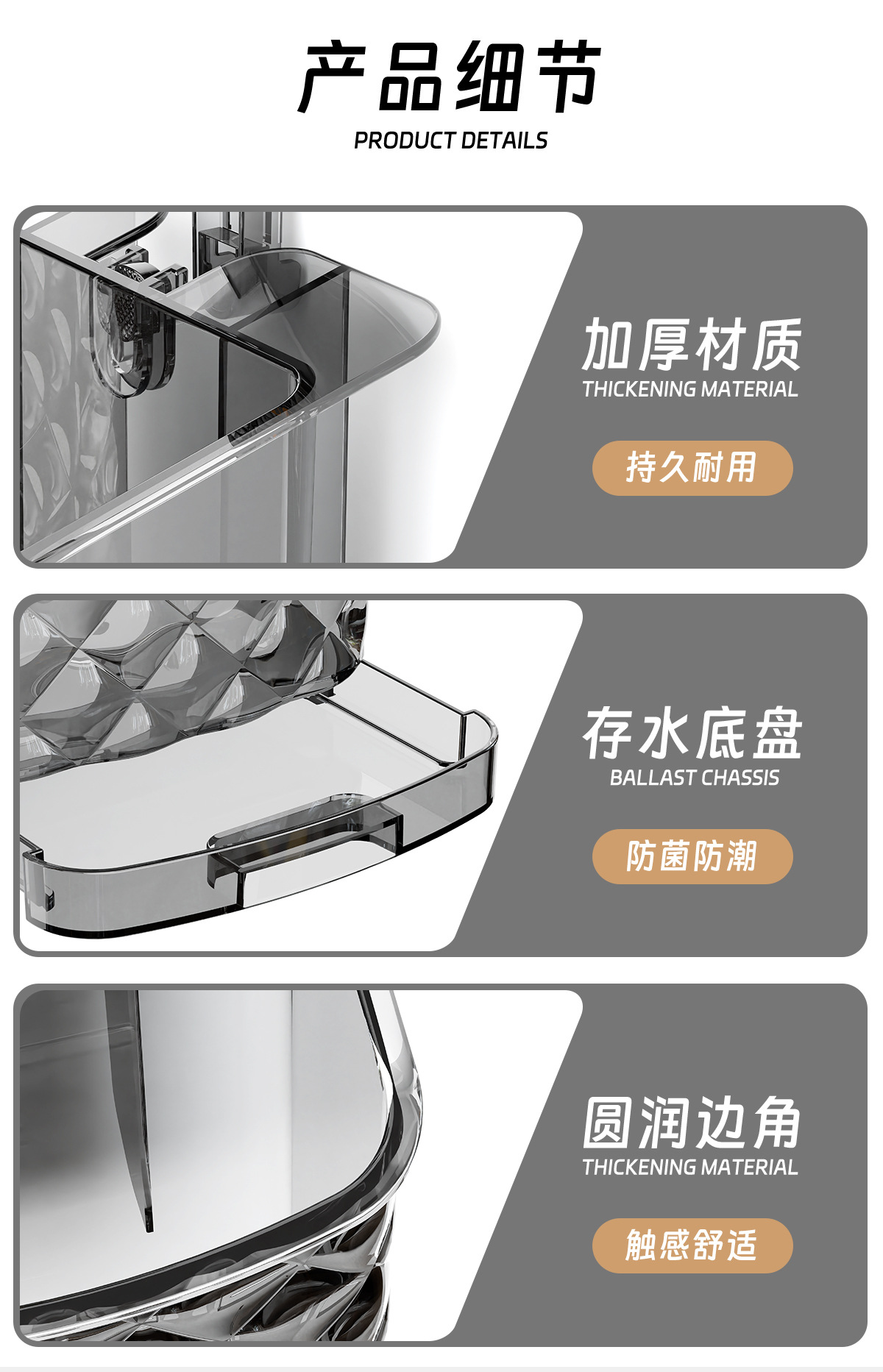 产品细节
PRODUCT DETAILS

加厚材质
THICKENING MATERIAL

持久耐用

存水底盘
BALLAST CHASSIS

防菌防潮

圆润边角
THICKENING MATERIAL

触感舒适