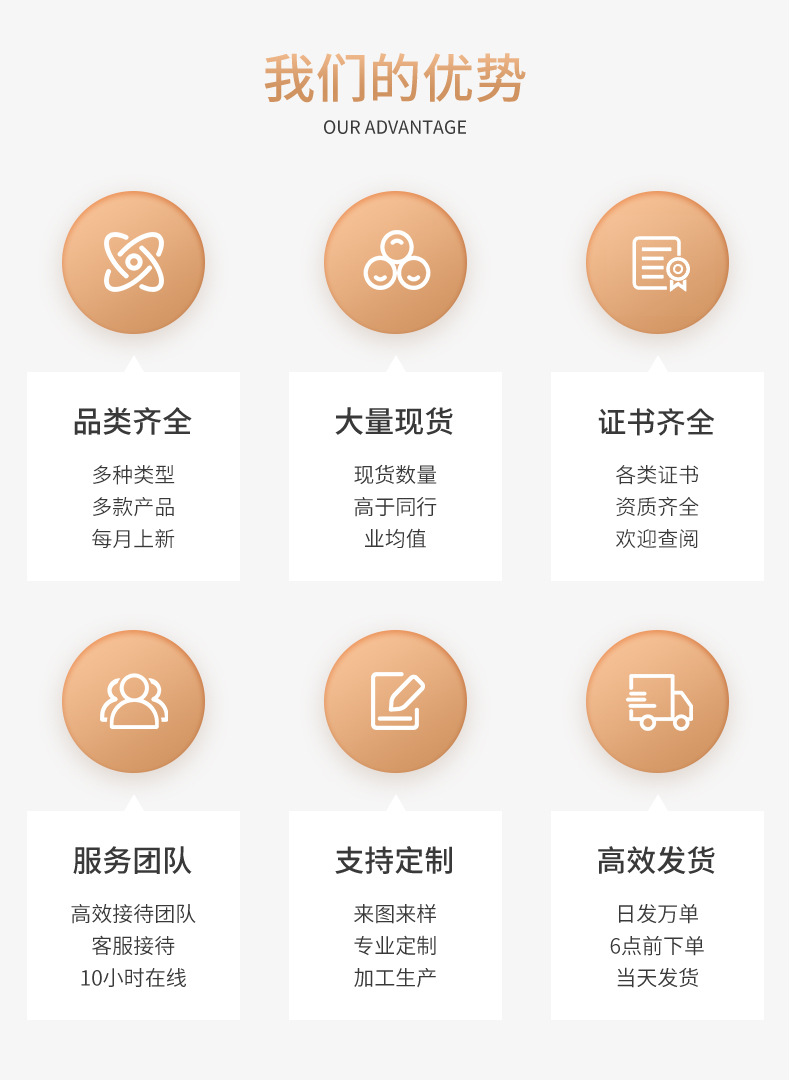 我们的优势
OUR ADVANTAGE

品类齐全
多种类型
多款产品
每月上新

大量现货
现货数量
高于同行
业均值

证书齐全
各类证书
资质齐全
欢迎查阅

服务团队
高效接待团队
客服接待
10小时在线

支持定制
来图来样
专业定制
加工生产

高效发货
日发万单
6点前下单
当天发货