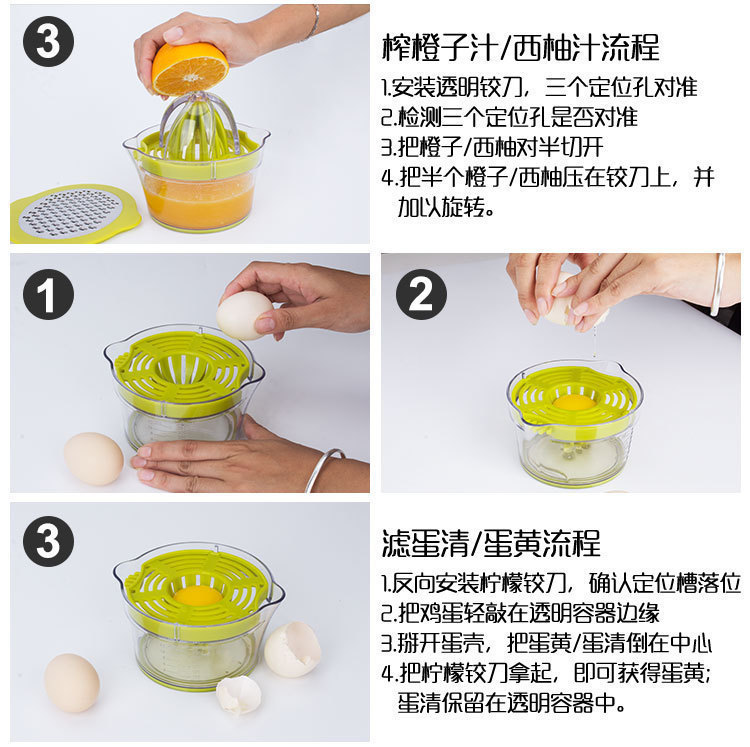 3

榨橙子汁/西柚汁流程

1.安装透明铰刀，三个定位孔对准
2.检测三个定位孔是否对准
3.把橙子/西柚对半切开
4.把半个橙子/西柚压在铰刀上，并加以旋转。

1

2

3

滤蛋清/蛋黄流程

1.反向安装柠檬铰刀，确认定位槽落位
2.把鸡蛋轻敲在透明容器边缘
3.掰开蛋壳，把蛋黄/蛋清倒在中心
4.把柠檬铰刀拿起，即可获得蛋黄；蛋清保留在透明容器中。