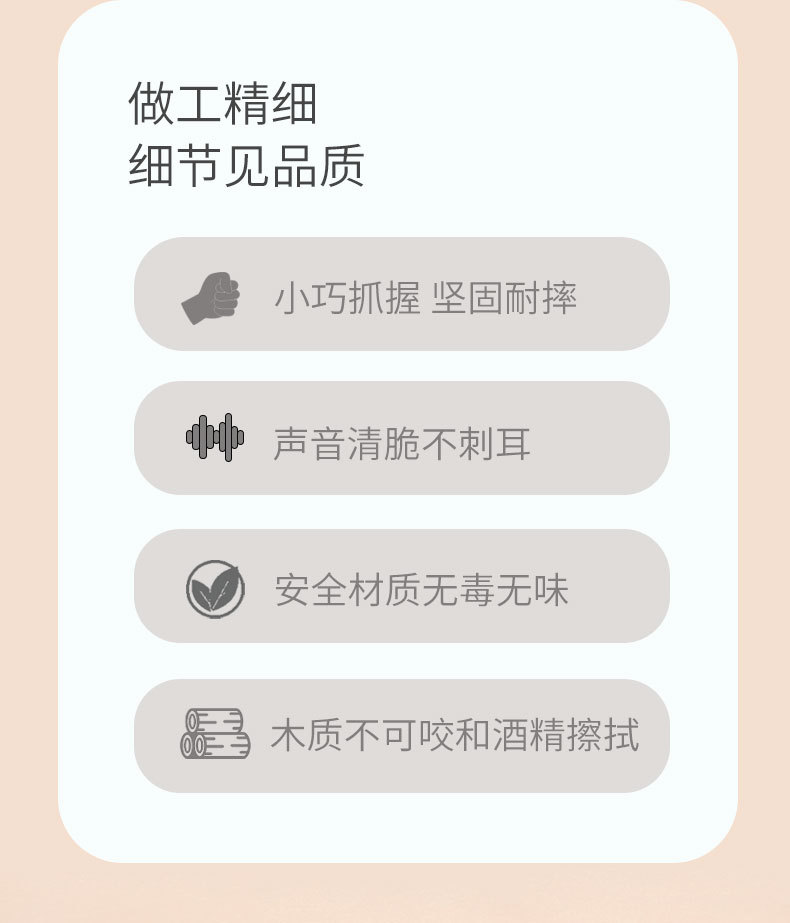 做工精细
细节见品质

小巧抓握 坚固耐摔

声音清脆不刺耳

安全材质无毒无味

木质不可咬和酒精擦拭