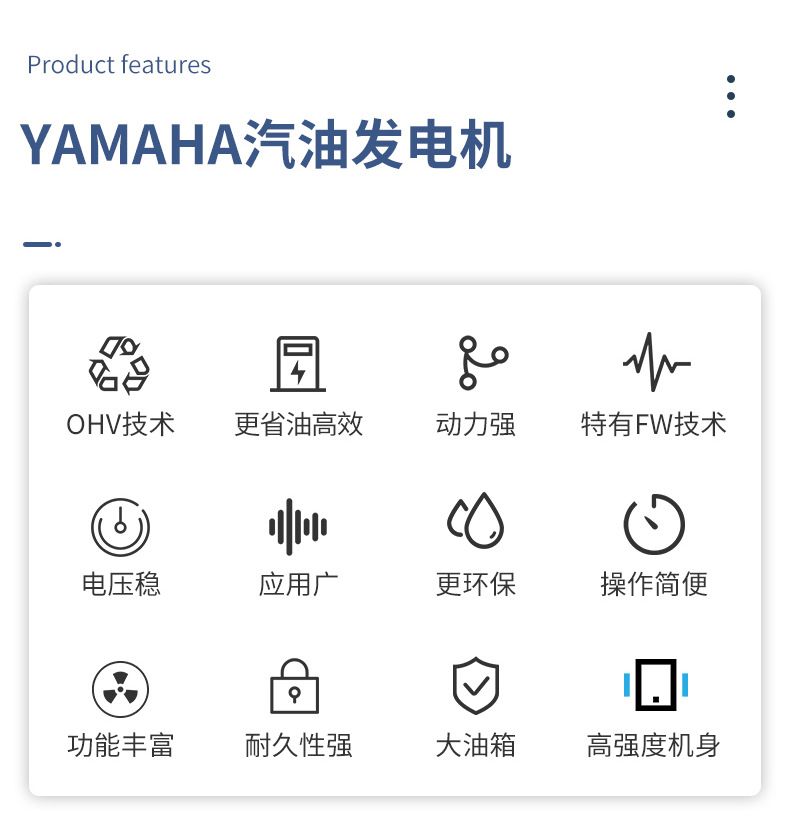 Product features

YAMAHA汽油发电机

OHV技术

更省油高效

动力强

特有FW技术

电压稳

应用广

更环保

操作简便

功能丰富

耐久性强

大油箱

高强度机身