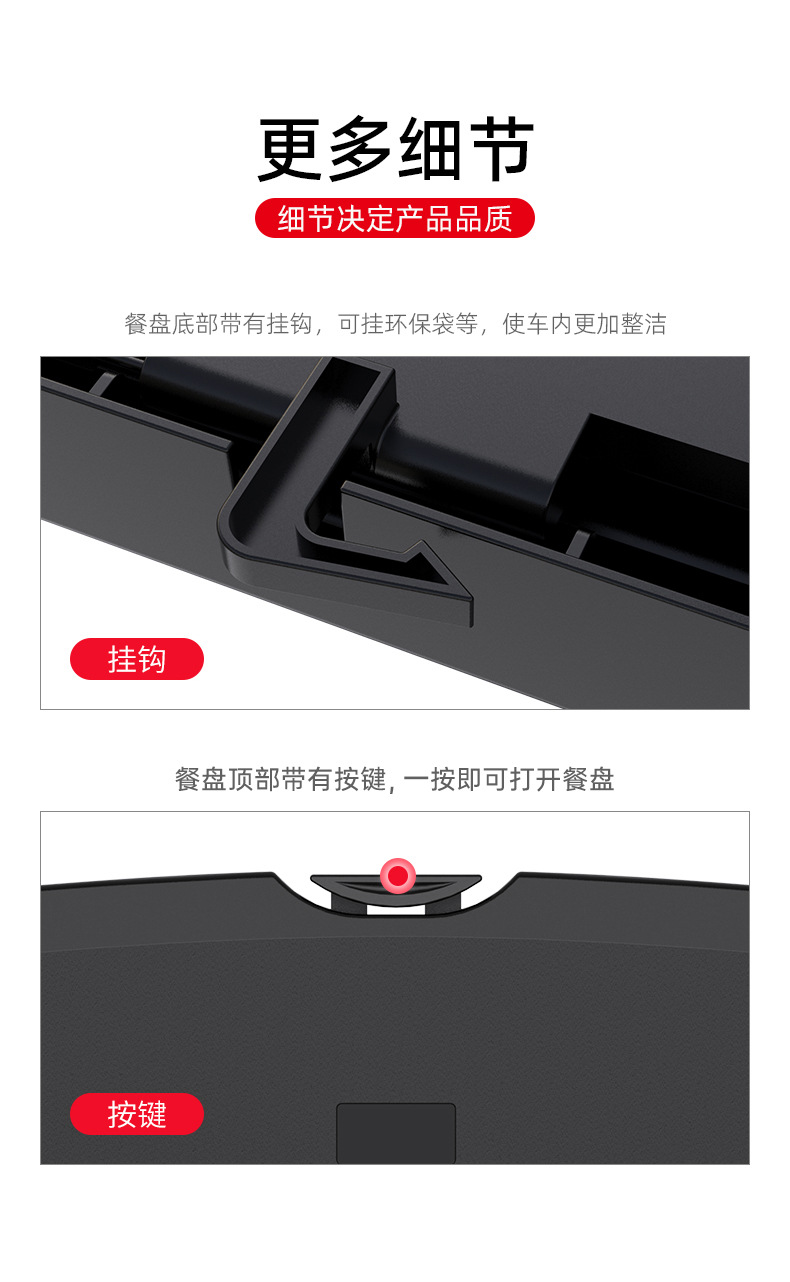 更多细节

细节决定产品品质

餐盘底部带有挂钩，可挂环保袋等，使车内更加整洁

挂钩

餐盘顶部带有按键, 一按即可打开餐盘

按键