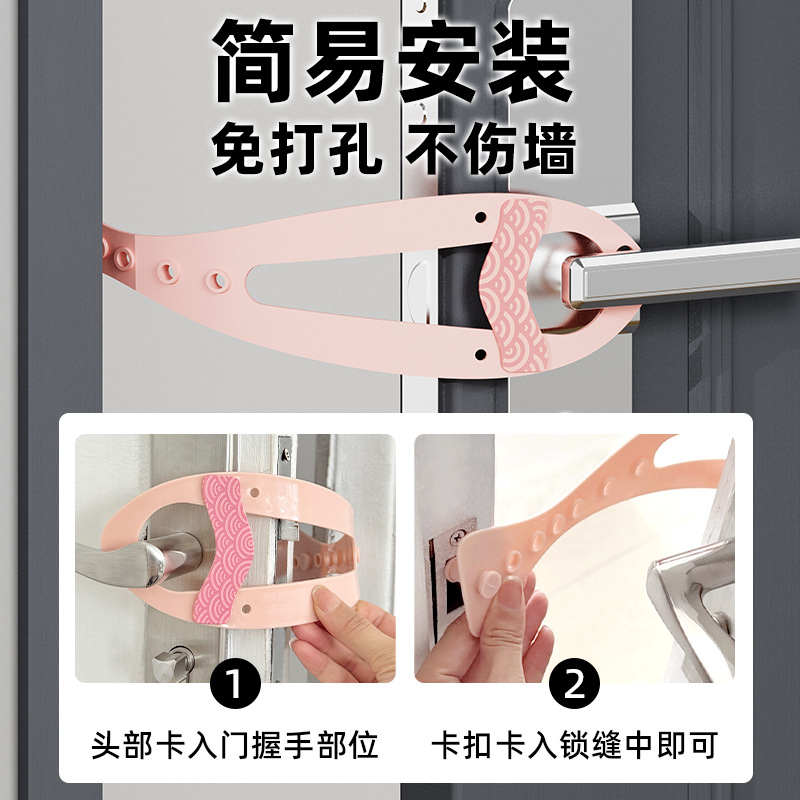 简易安装
免打孔 不伤墙

1
头部卡入门握手部位

2
卡扣卡入锁缝中即可