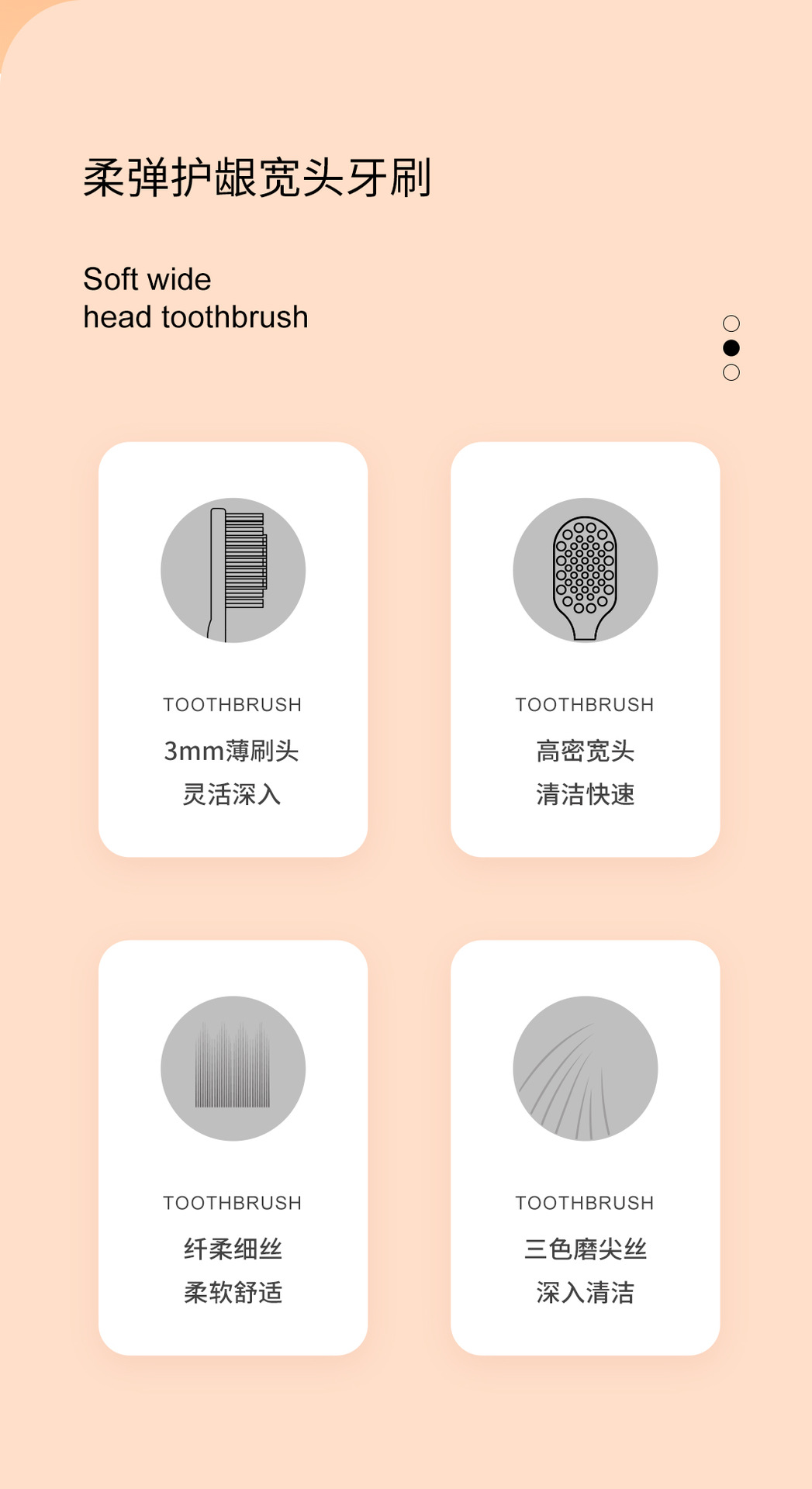 柔弹护龈宽头牙刷

Soft wide
head toothbrush

TOOTHBRUSH
3mm薄刷头
灵活深入

TOOTHBRUSH
高密宽头
清洁快速

TOOTHBRUSH
纤柔细丝
柔软舒适

TOOTHBRUSH
三色磨尖丝
深入清洁