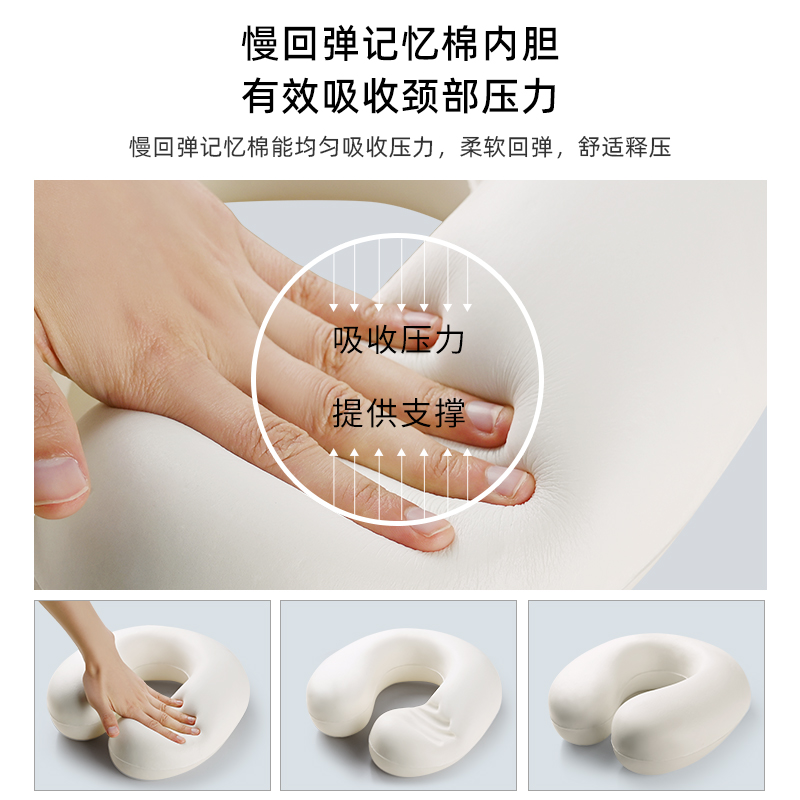 慢回弹记忆棉内胆
有效吸收颈部压力

慢回弹记忆棉能均匀吸收压力，柔软回弹，舒适释压

吸收压力
提供支撑