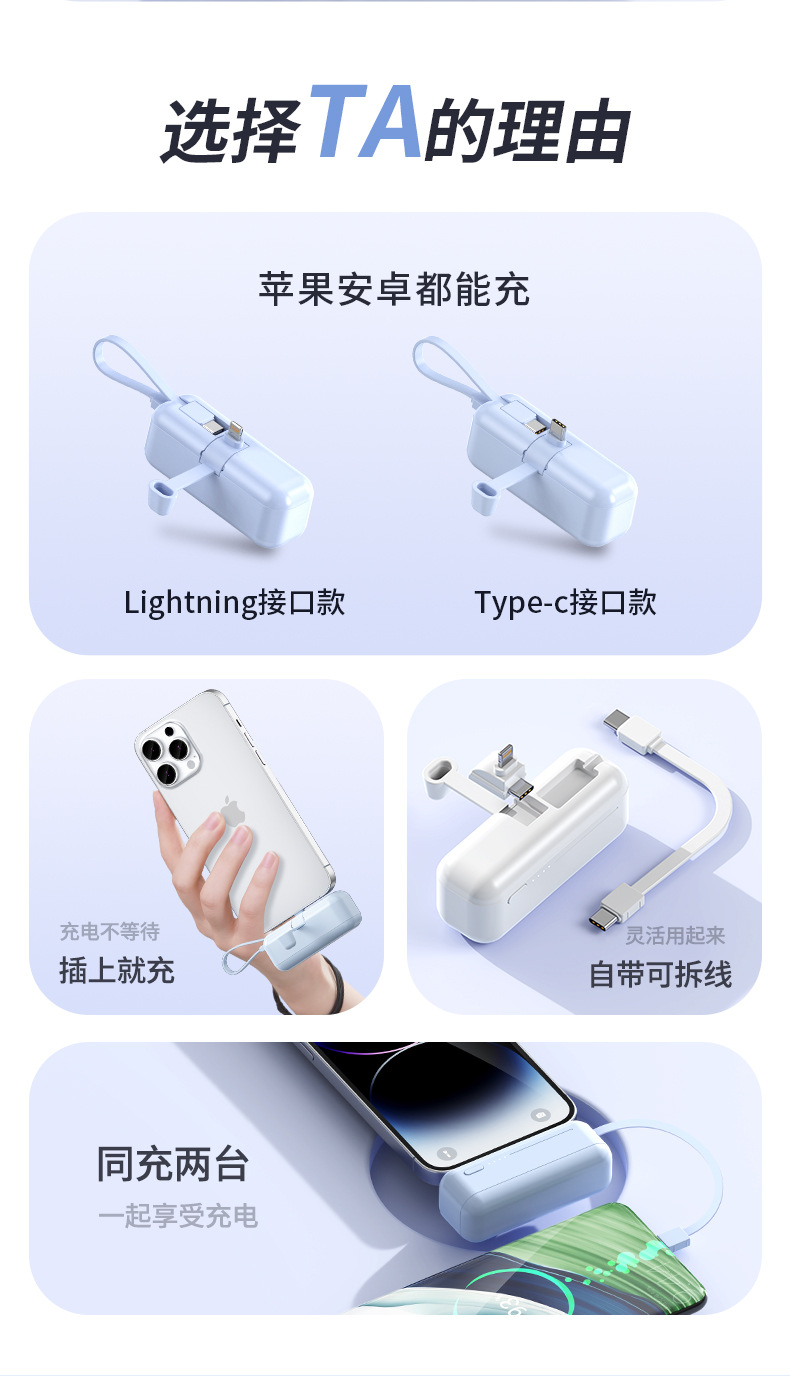 选择TA的理由

苹果安卓都能充

Lightning接口款

Type-c接口款

充电不等待

插上就充

灵活用起来

自带可拆线

同充两台

一起享受充电