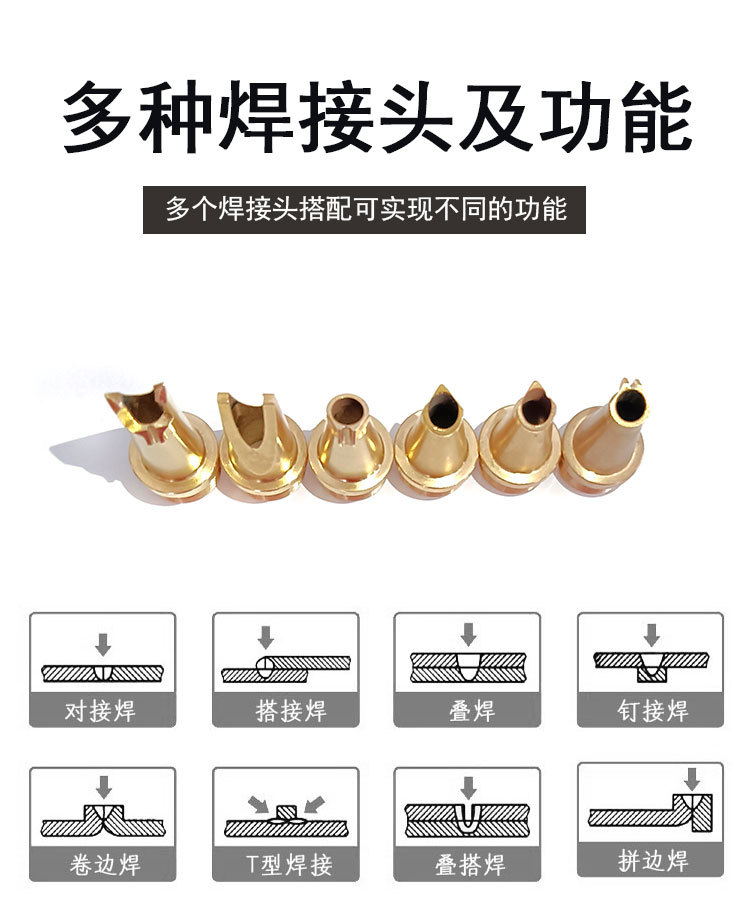 多种焊接头及功能

多个焊接头搭配可实现不同的功能

对接焊

搭接焊

叠焊

钉接焊

卷边焊

T型焊接

叠搭焊

拼边焊