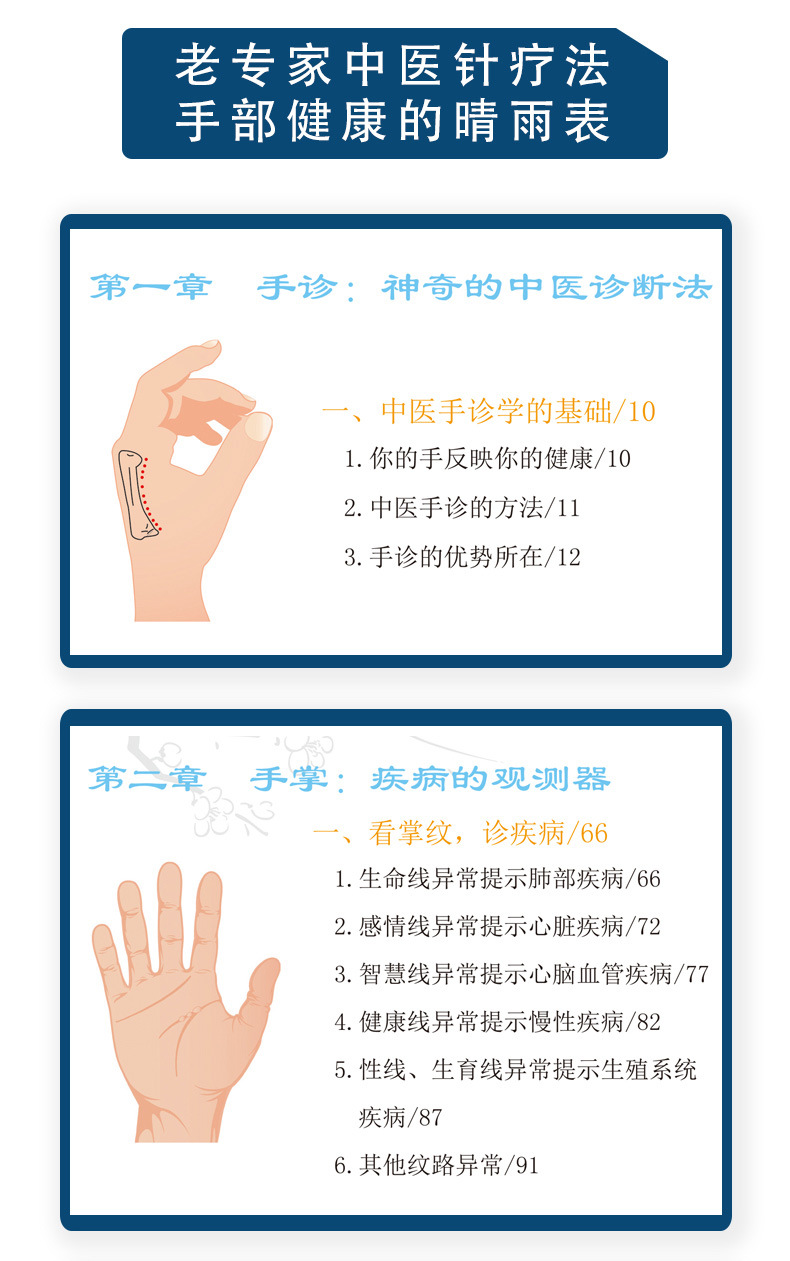 老专家中医针疗法
手部健康的晴雨表

第一章　手诊：神奇的中医诊断法

一、中医手诊学的基础/10
1. 你的手反映你的健康/10
2. 中医手诊的方法/11
3. 手诊的优势所在/12

第二章　手掌：疾病的观测器

一、看掌纹，诊疾病/66
1. 生命线异常提示肺部疾病/66
2. 感情线异常提示心脏疾病/72
3. 智慧线异常提示心脑血管疾病/77
4. 健康线异常提示慢性疾病/82
5. 性线、生育线异常提示生殖系统疾病/87
6. 其他纹路异常/91