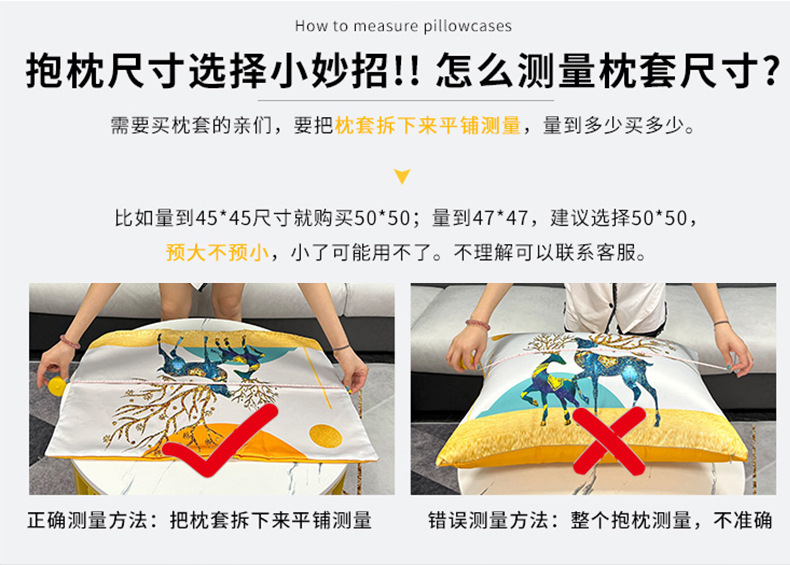 How to measure pillowcases

抱枕尺寸选择小妙招!! 怎么测量枕套尺寸?

需要买枕套的亲们，要把枕套拆下来平铺测量，量到多少买多少。

比如量到45*45尺寸就购买50*50；量到47*47，建议选择50*50，预大不预小，小了可能用不了。不理解可以联系客服。

正确测量方法：把枕套拆下来平铺测量

错误测量方法：整个抱枕测量，不准确